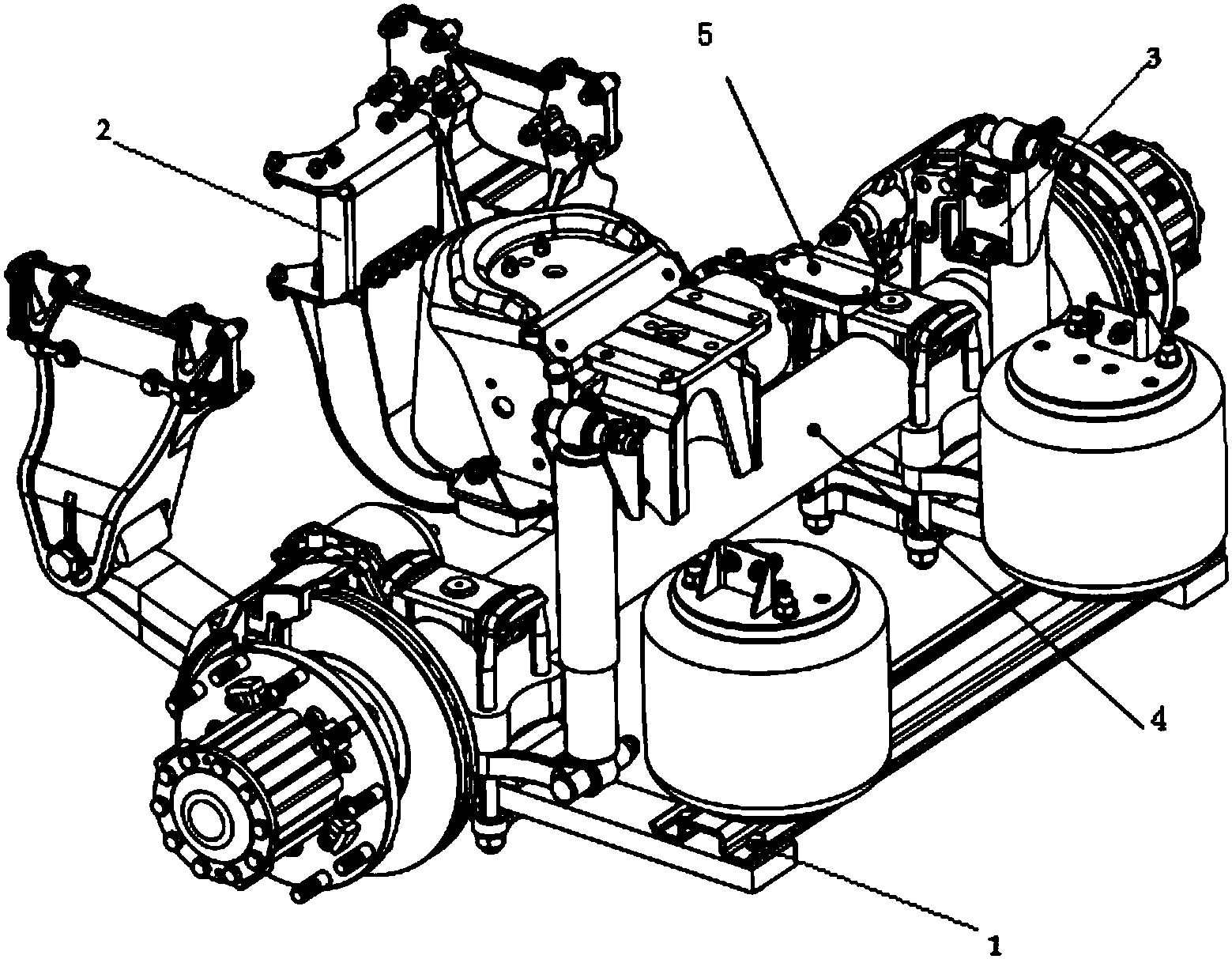 5
3
2
4
1