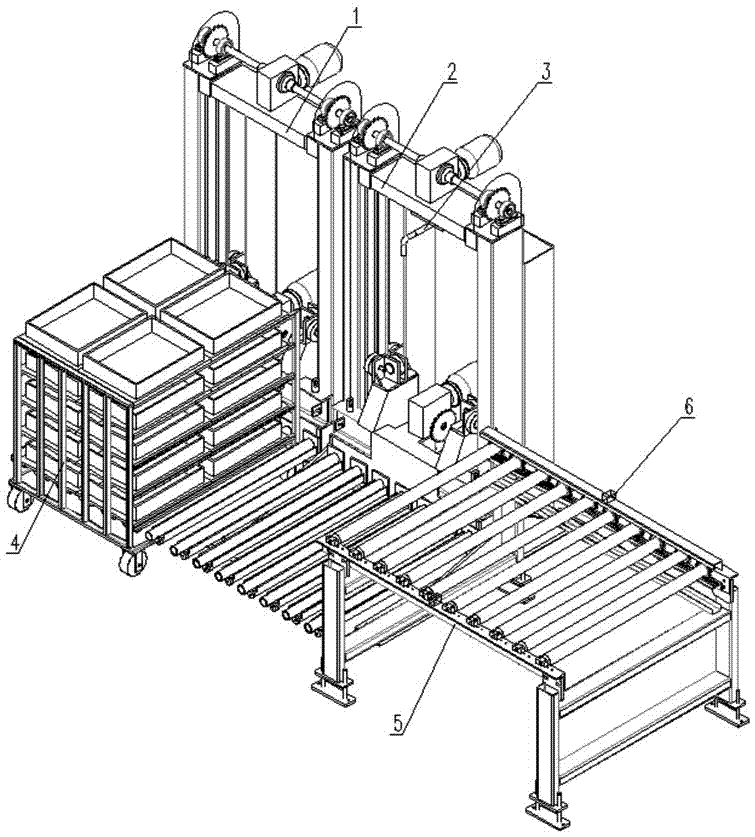 1
2
3
6
4
5