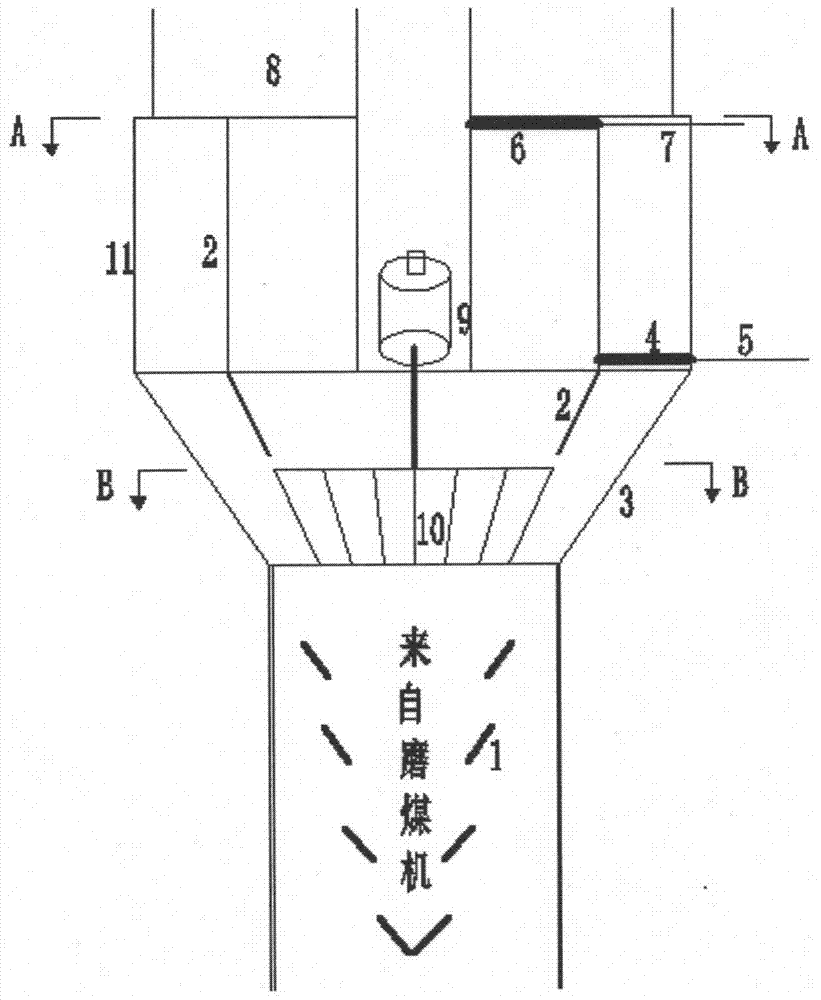 8
A
6
7
A
11
2
9
4
5
2
B
B
3
10
来自磨煤机
1