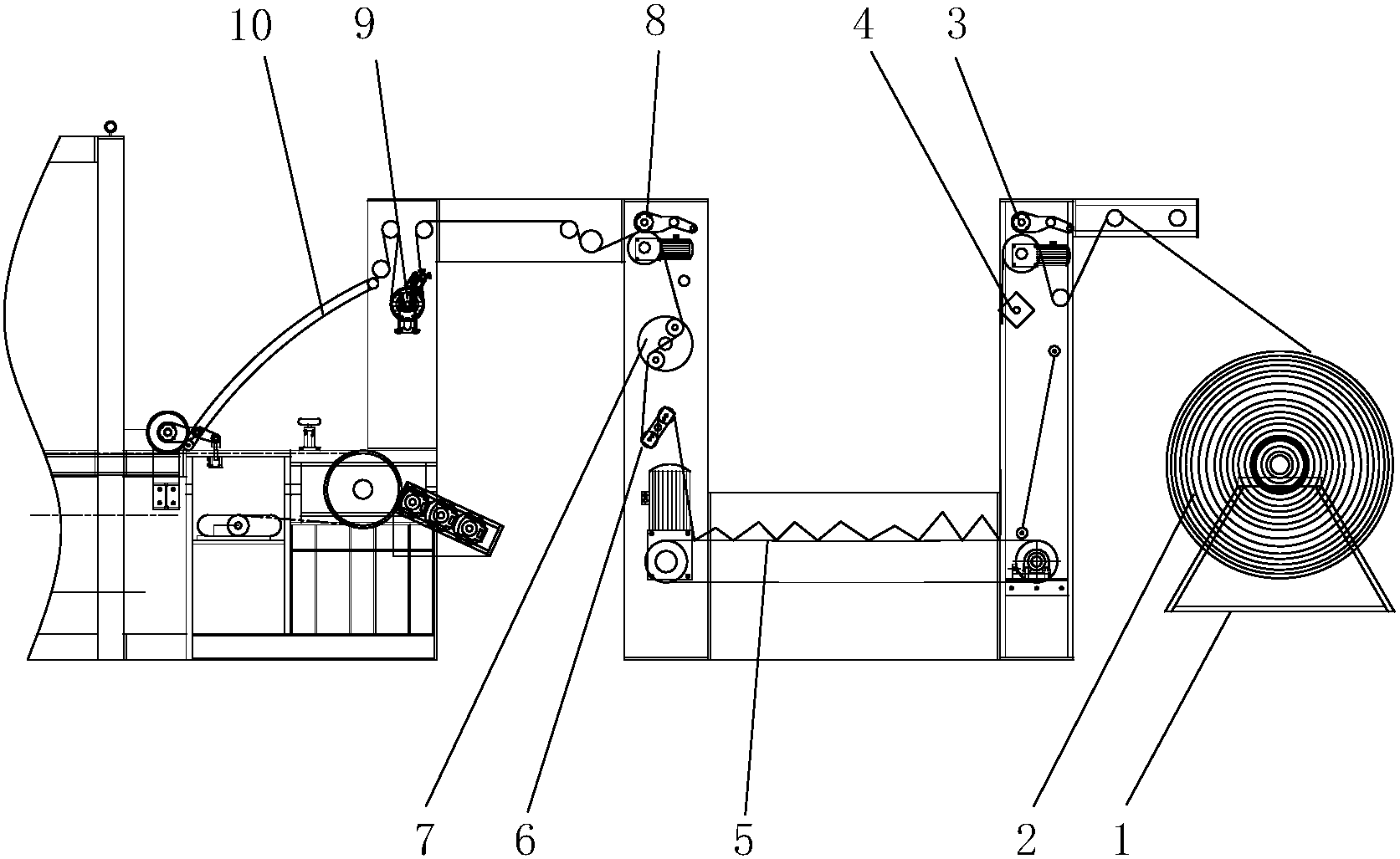 10 9 8 4 3

7 6 5 2 1