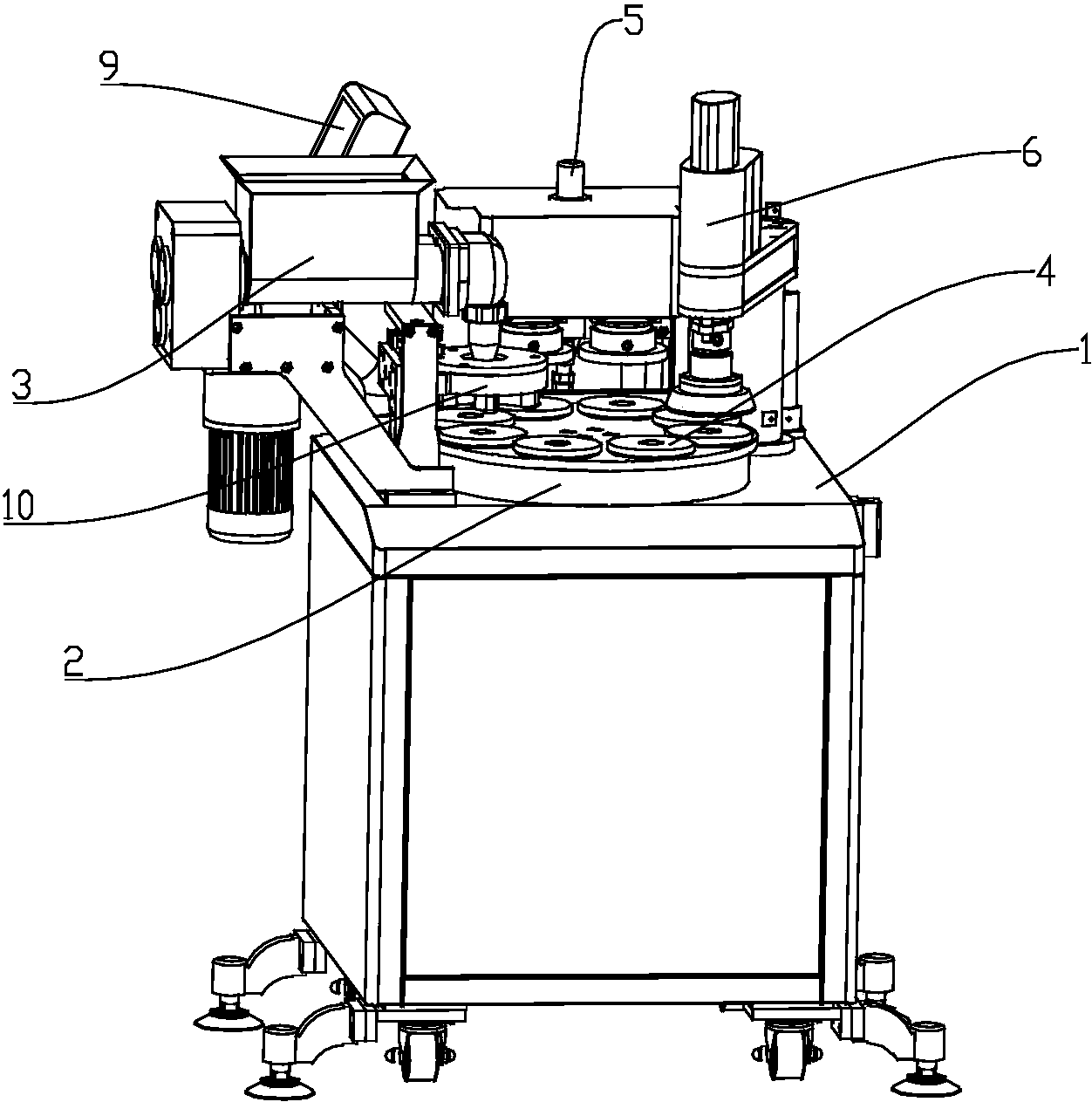 9
5
6
4
1
3
10
2