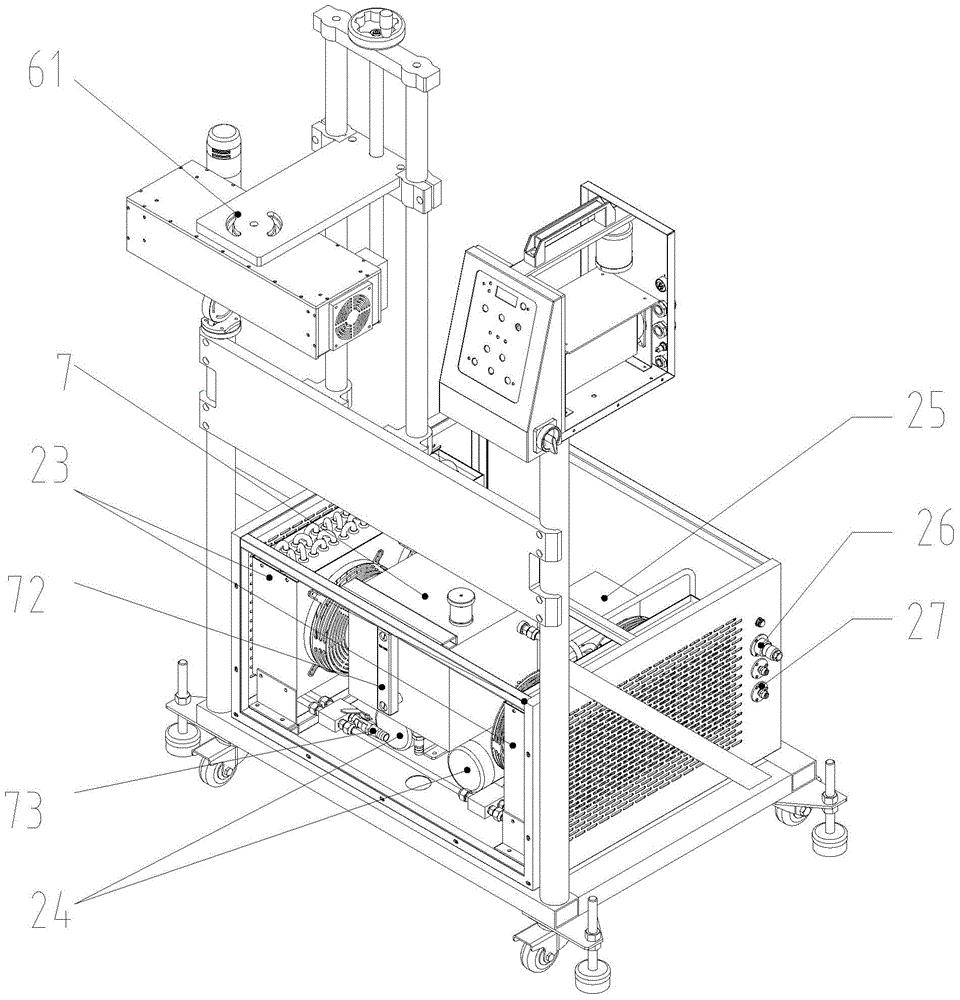 61
7
23
72
73
24
25
26
27