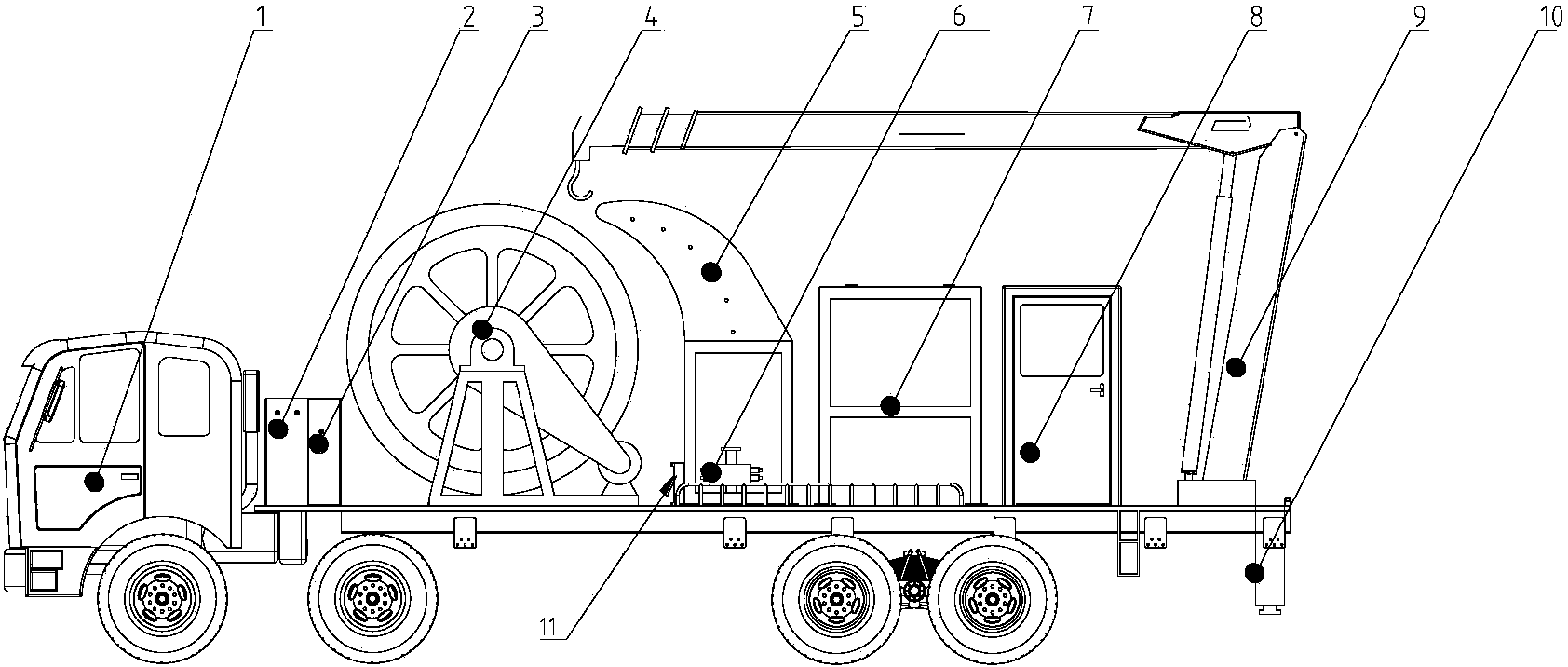 1
2
3
4
5
6
7
8
9
10
11