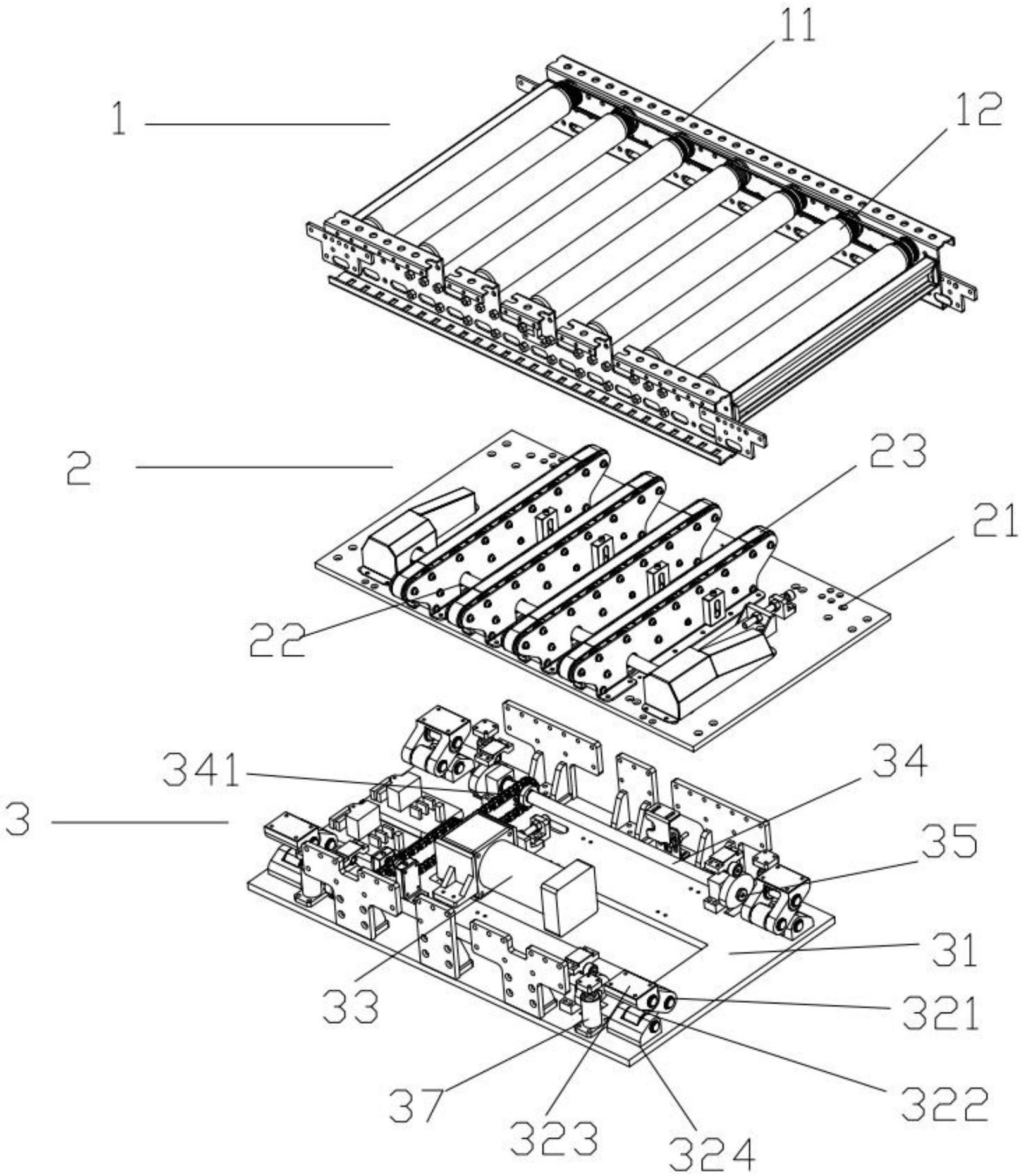 11
1
12
2
23
21
22
341
34
3
35
31
33
321
37
322
323
324