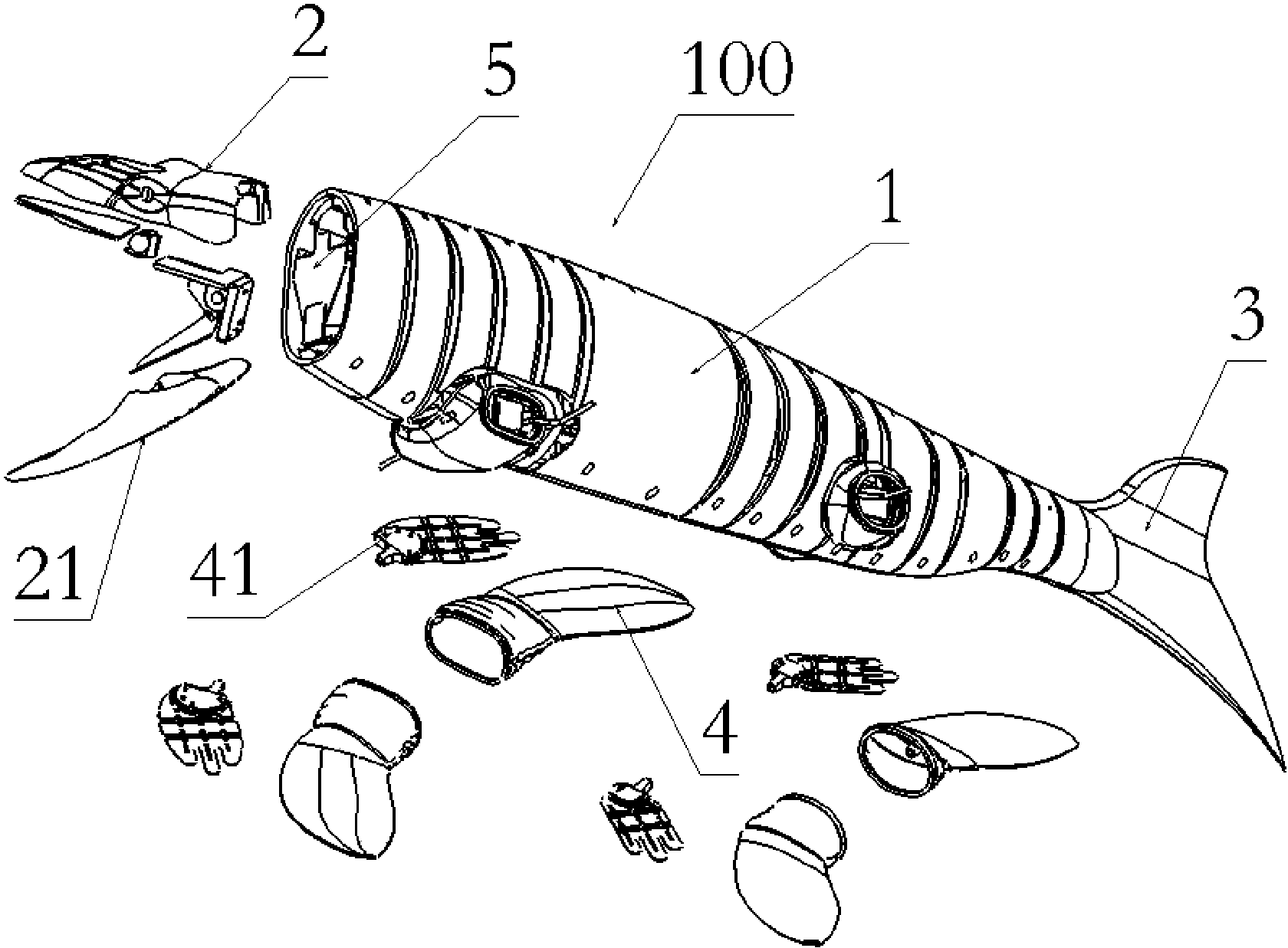 2
5
100
1
3
21
41
4