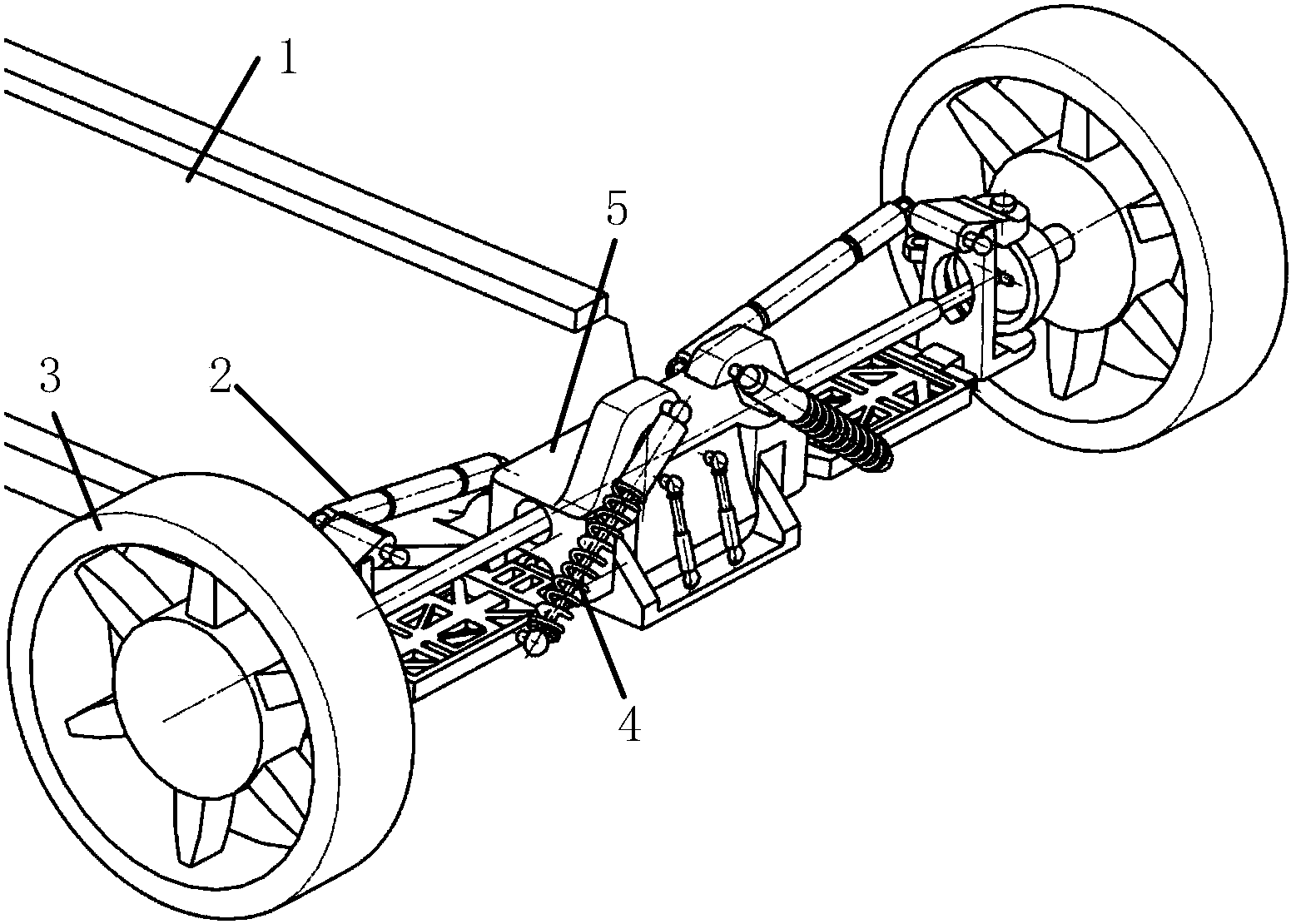 1
5
3
2
4