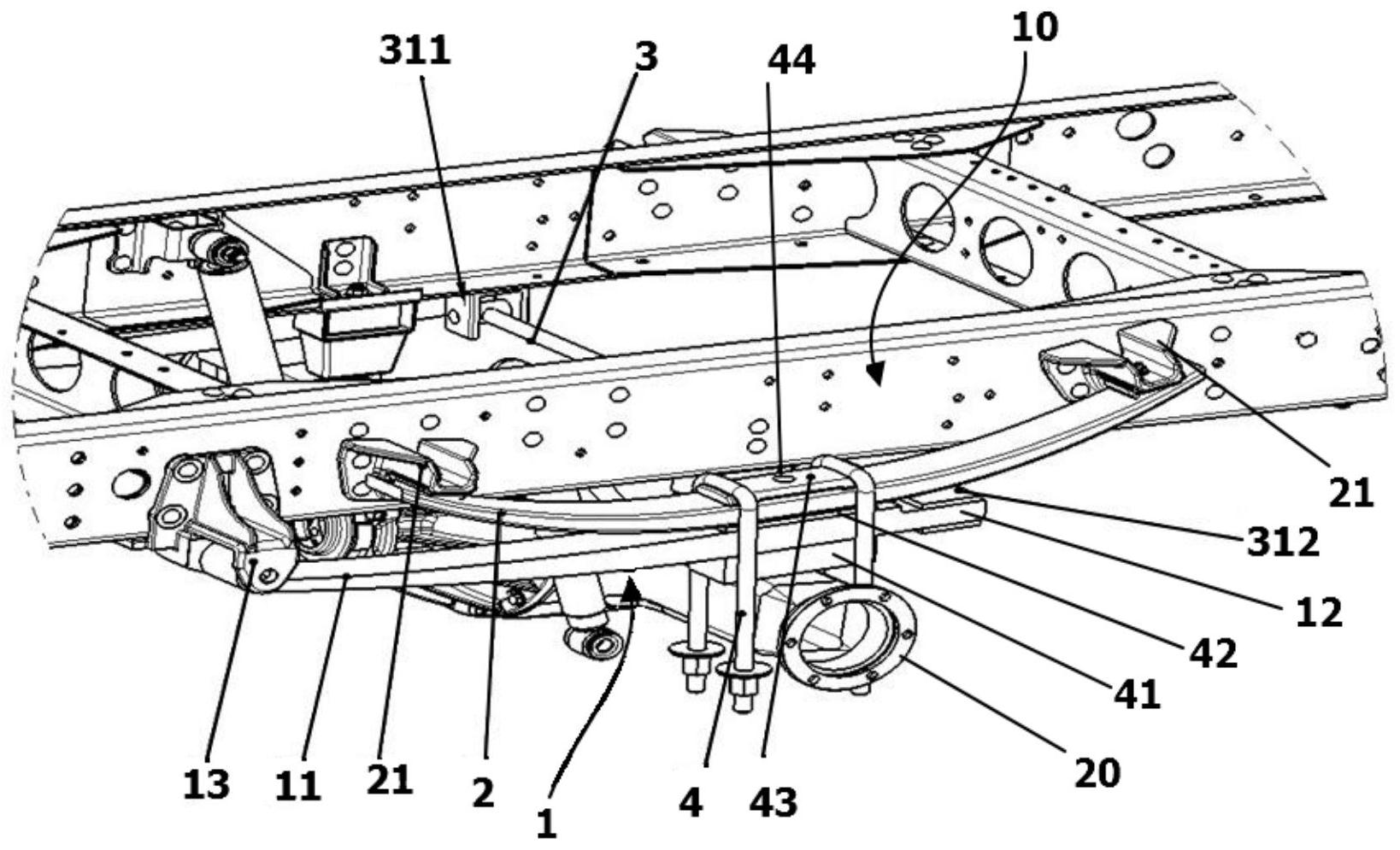 311
3
44
10
21
312
12
42
41
20
13
11
21
2
1
4
43