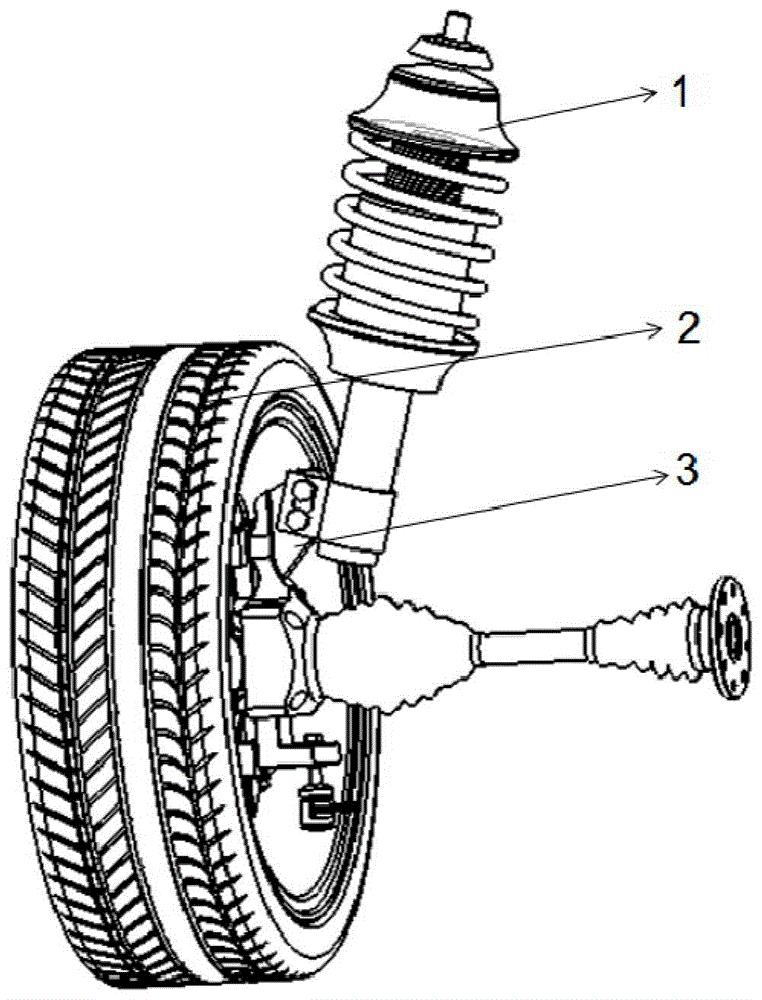 1
2
3