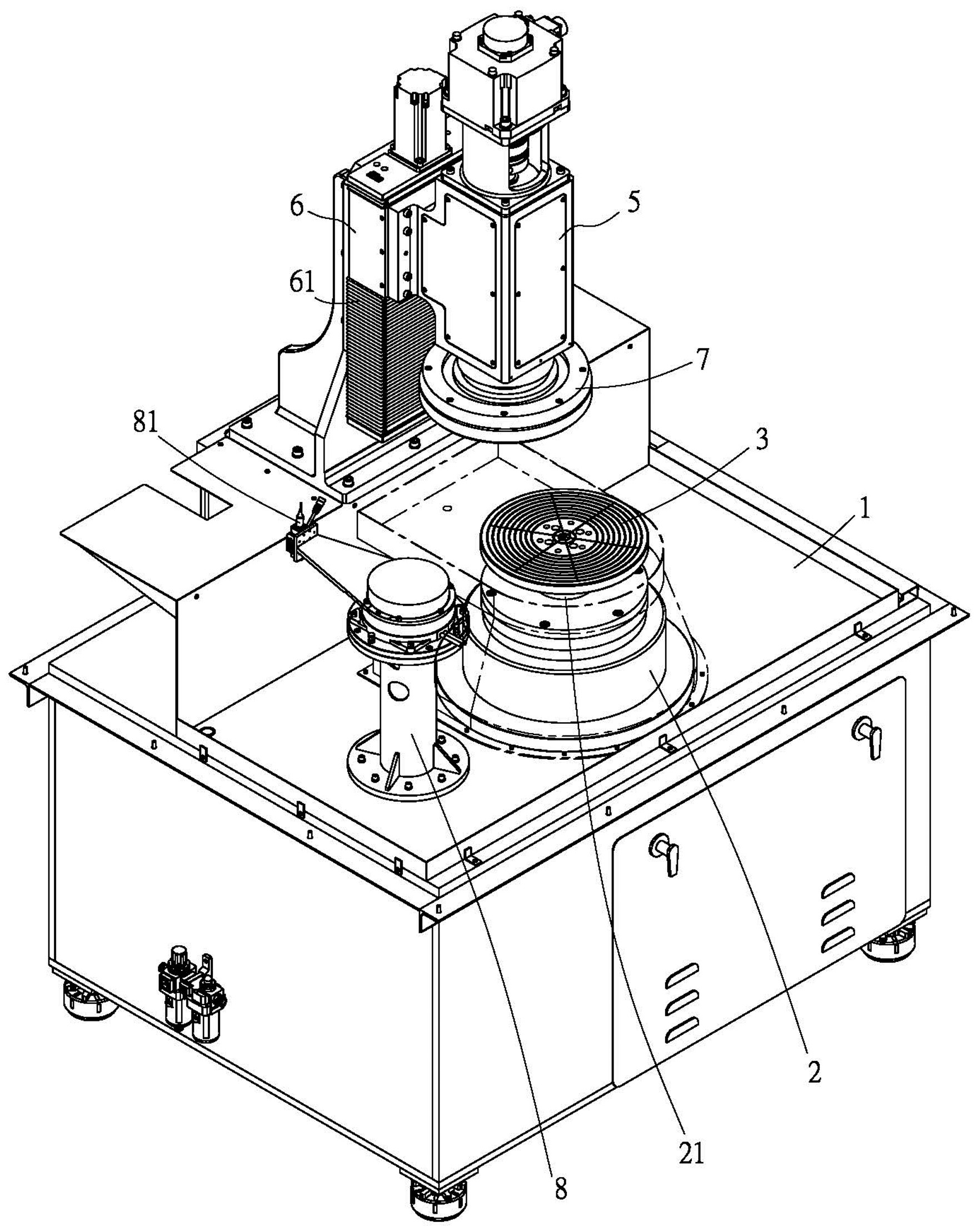 6
5
61
7
81
3
1
2
21
8