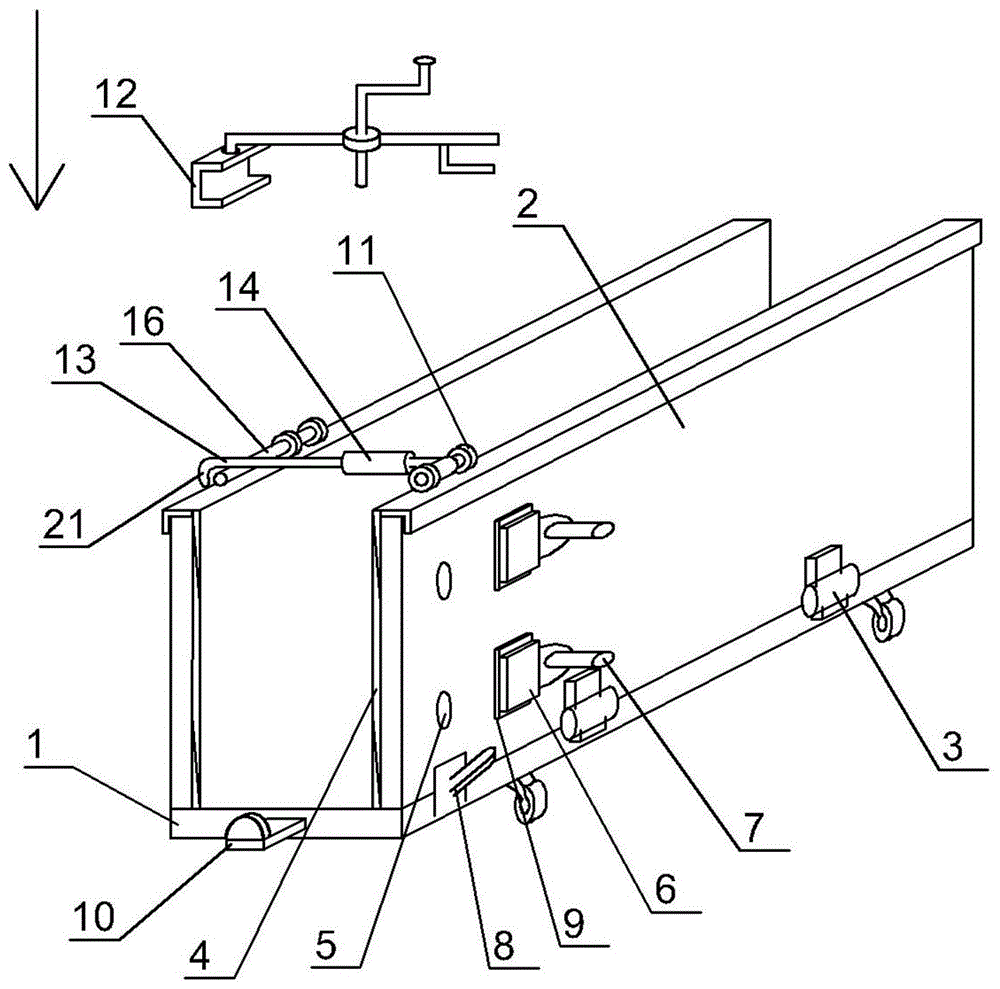 12
2
11
14
16
13
21
1
10
4
5
8
9
6
7
3