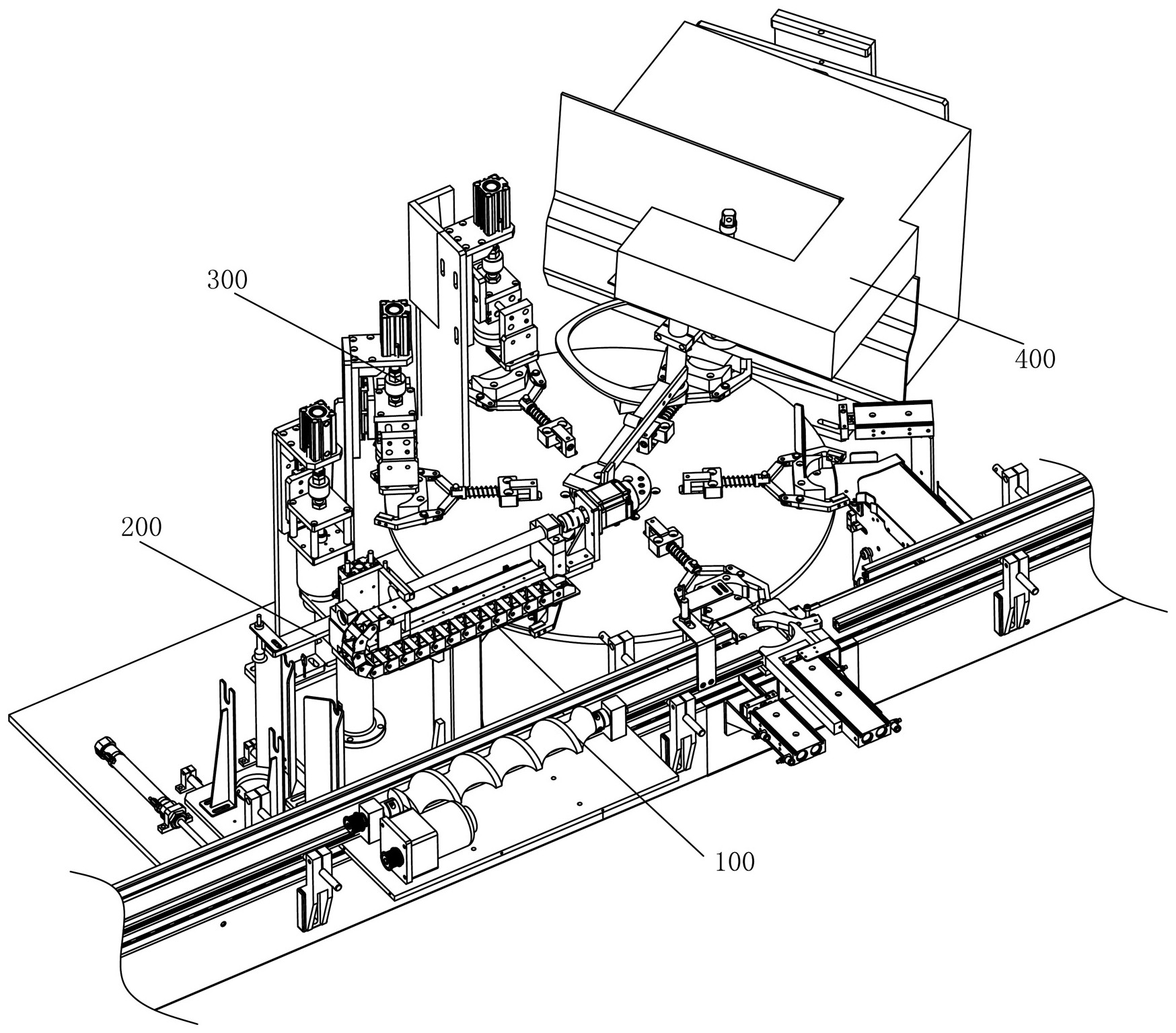 300

400

200

100