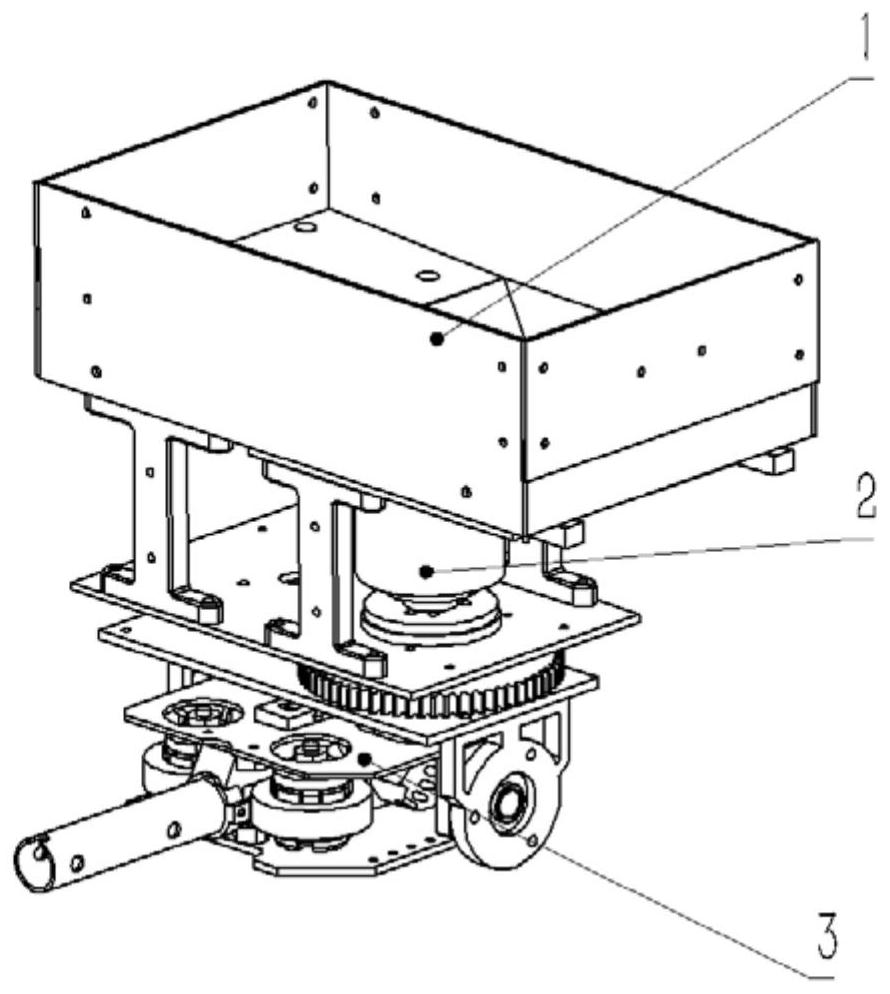 1

2

3