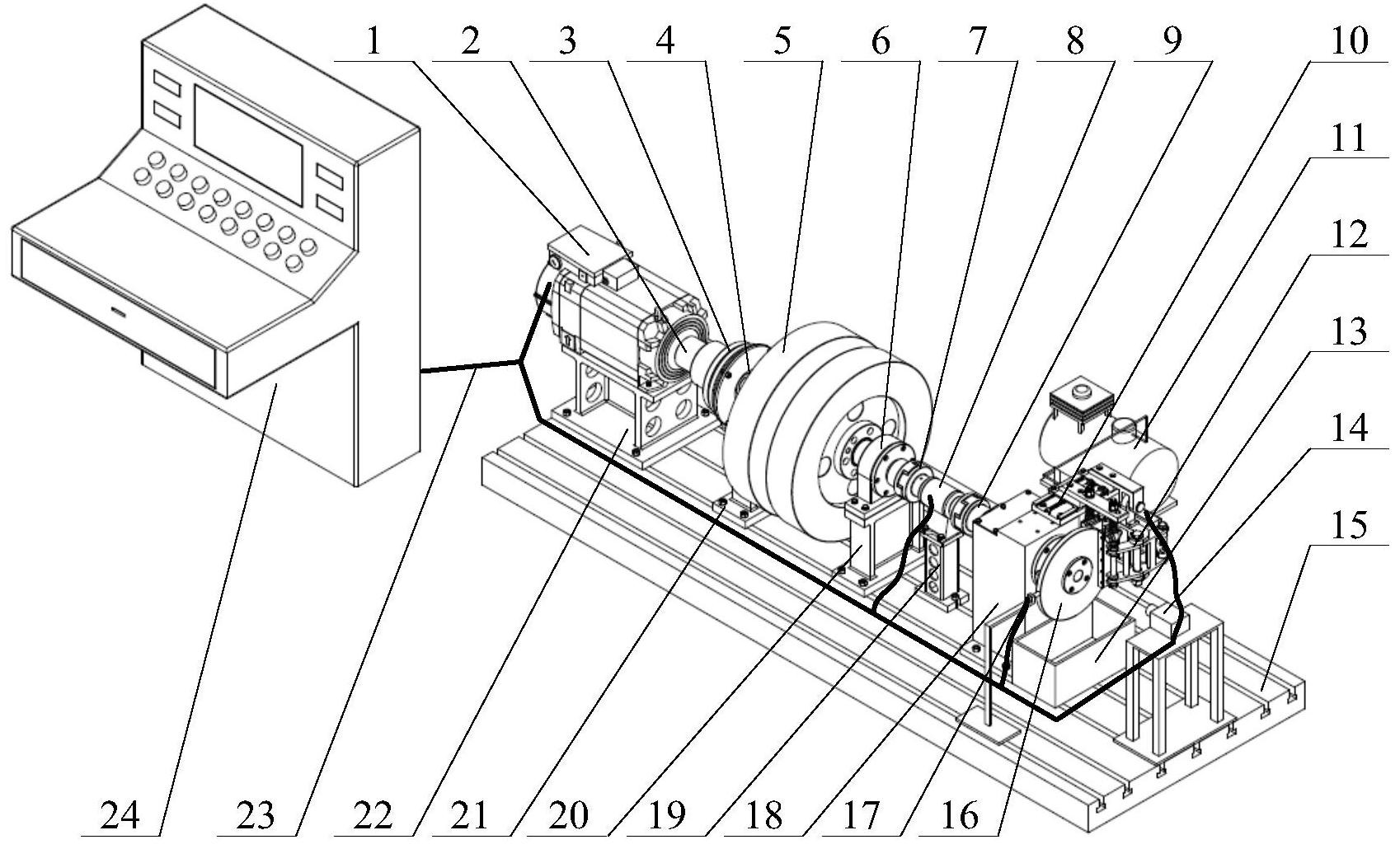 1 2 3 4 5 6 7 8 9 10 11 12 13 14 15

24 23 22 21 20 19 18 17 16