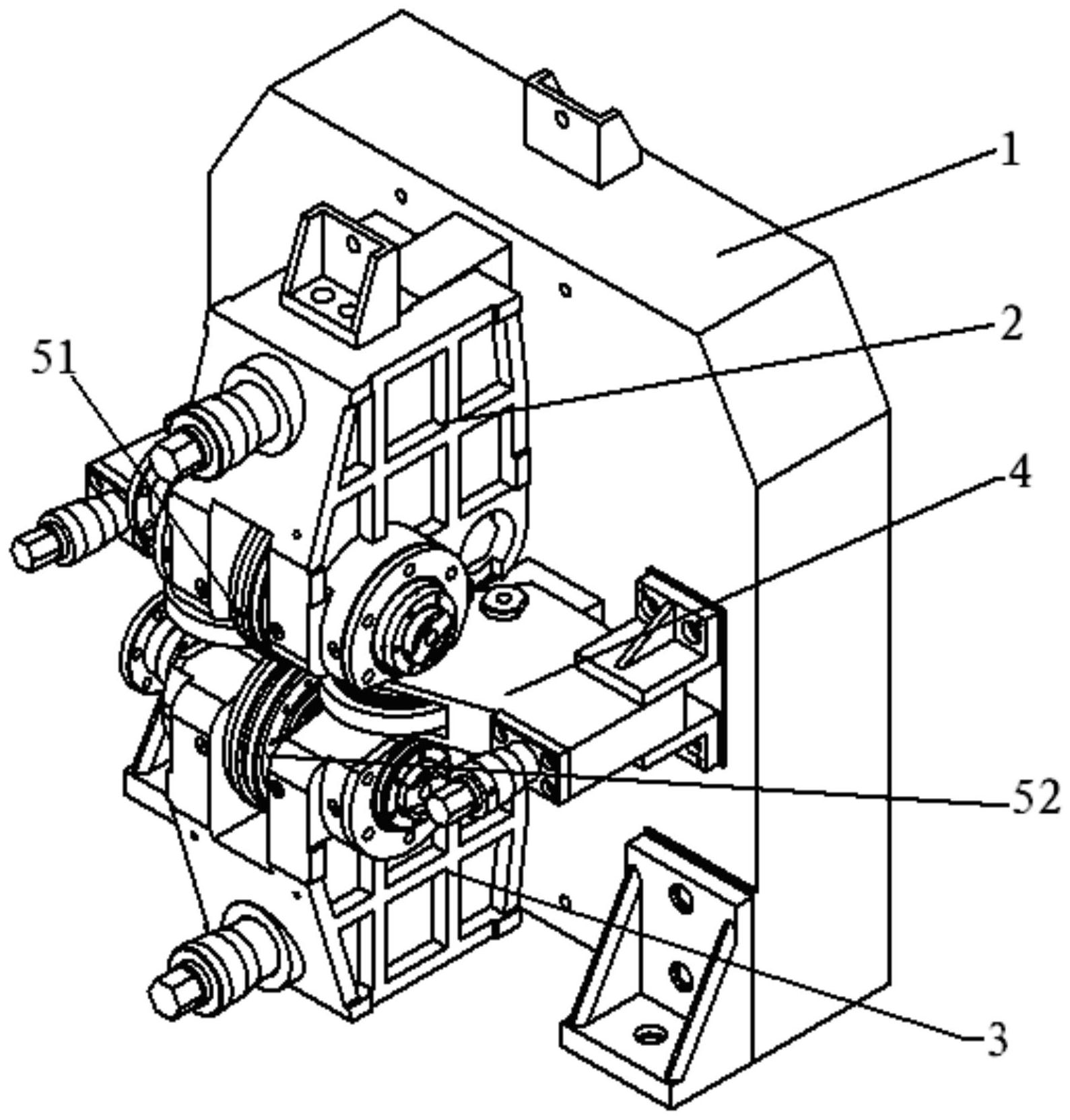 1
2
51
4
52
3