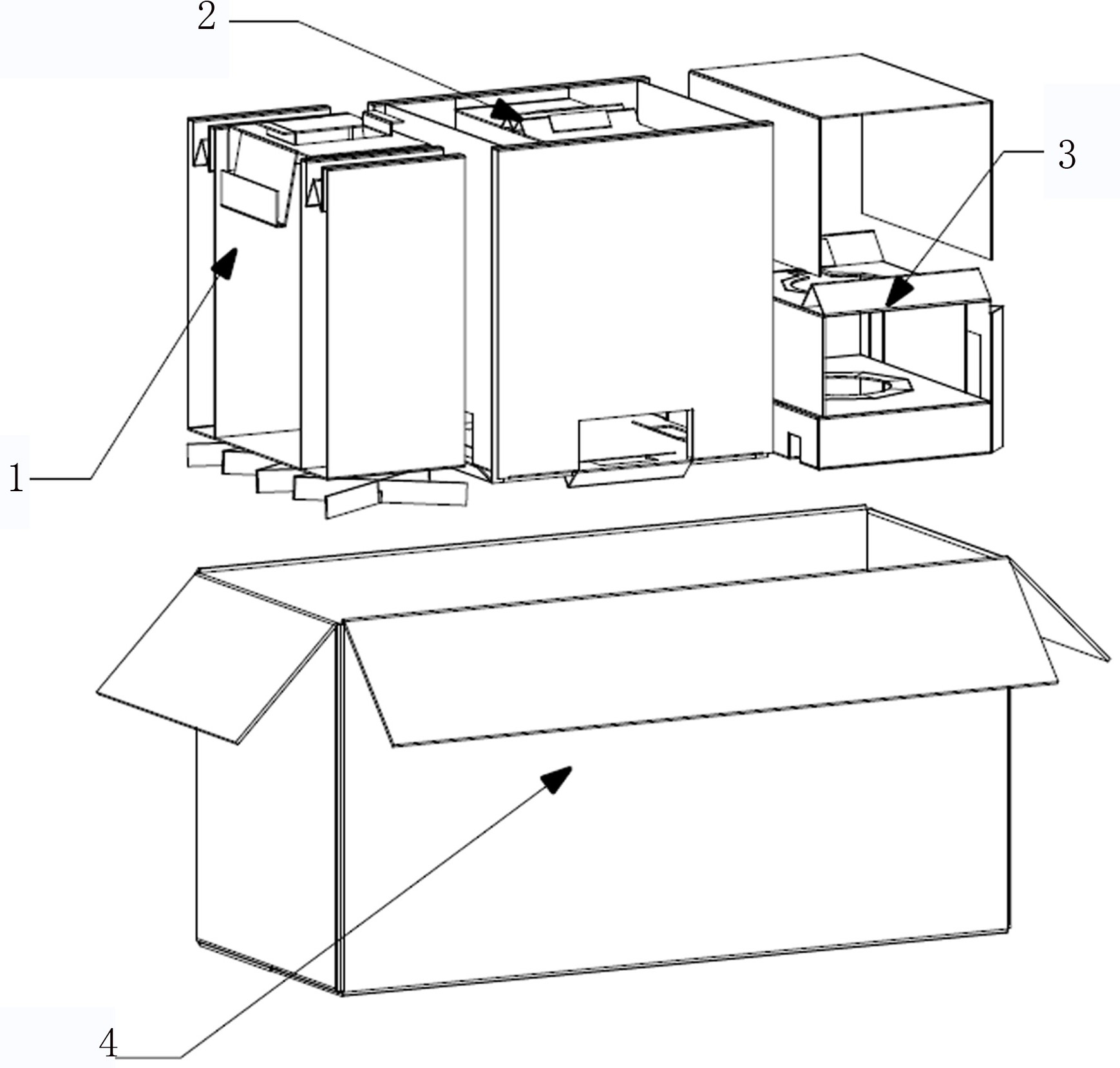 2
3
1
4