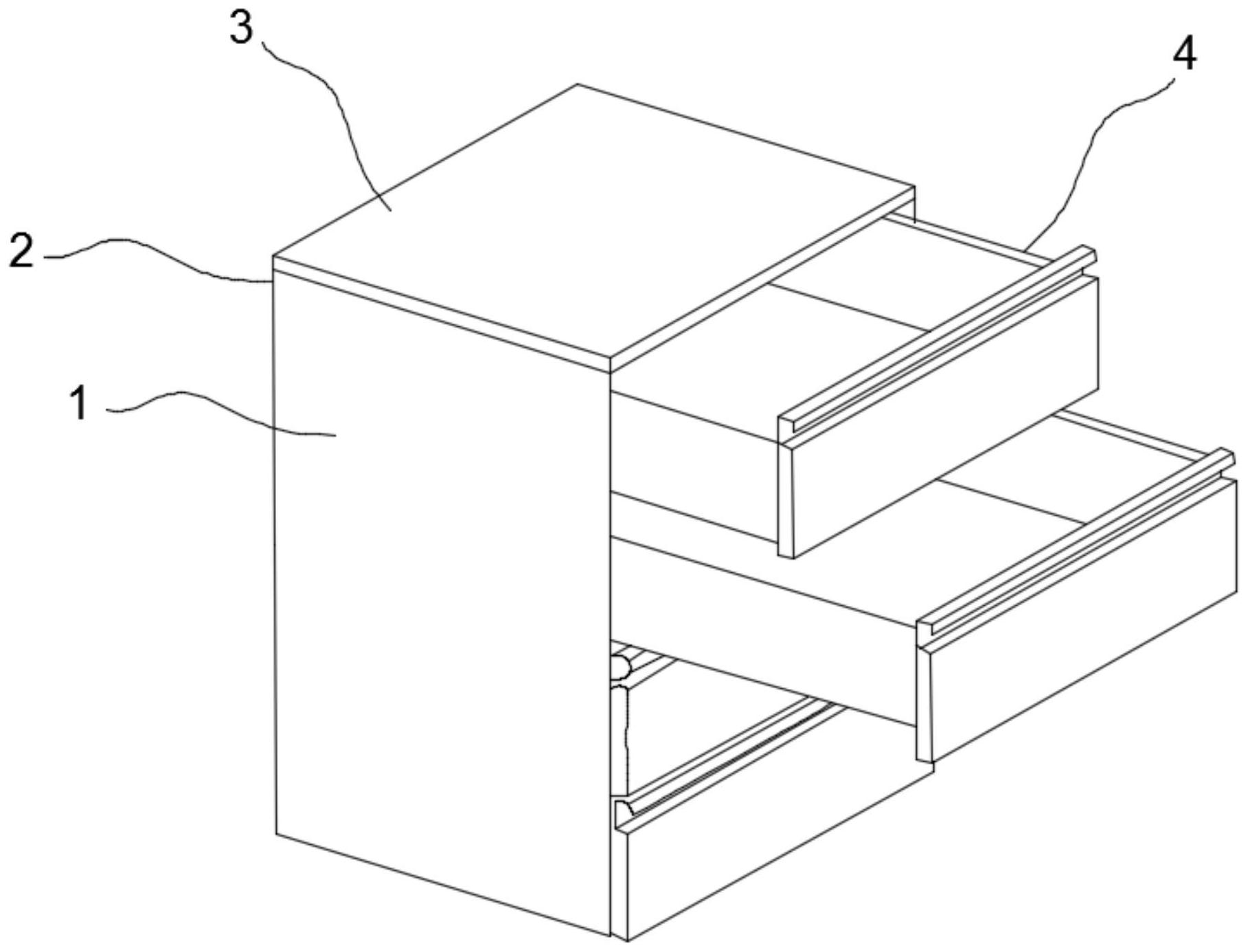 3
4
2
1