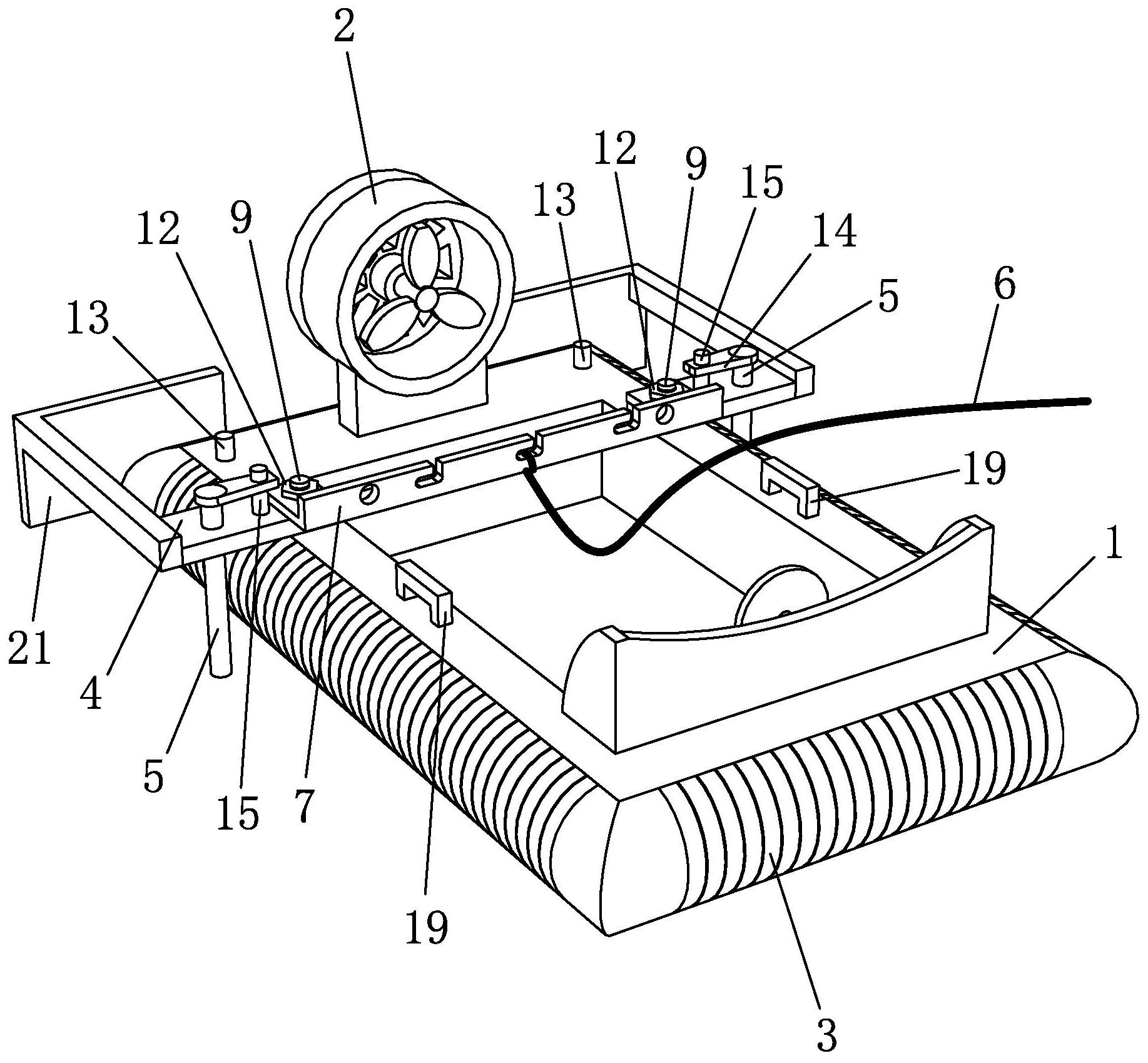 2
12
9
15
13
14
12
9
5
6
13
19
1
21
4
5
15
7
19
3