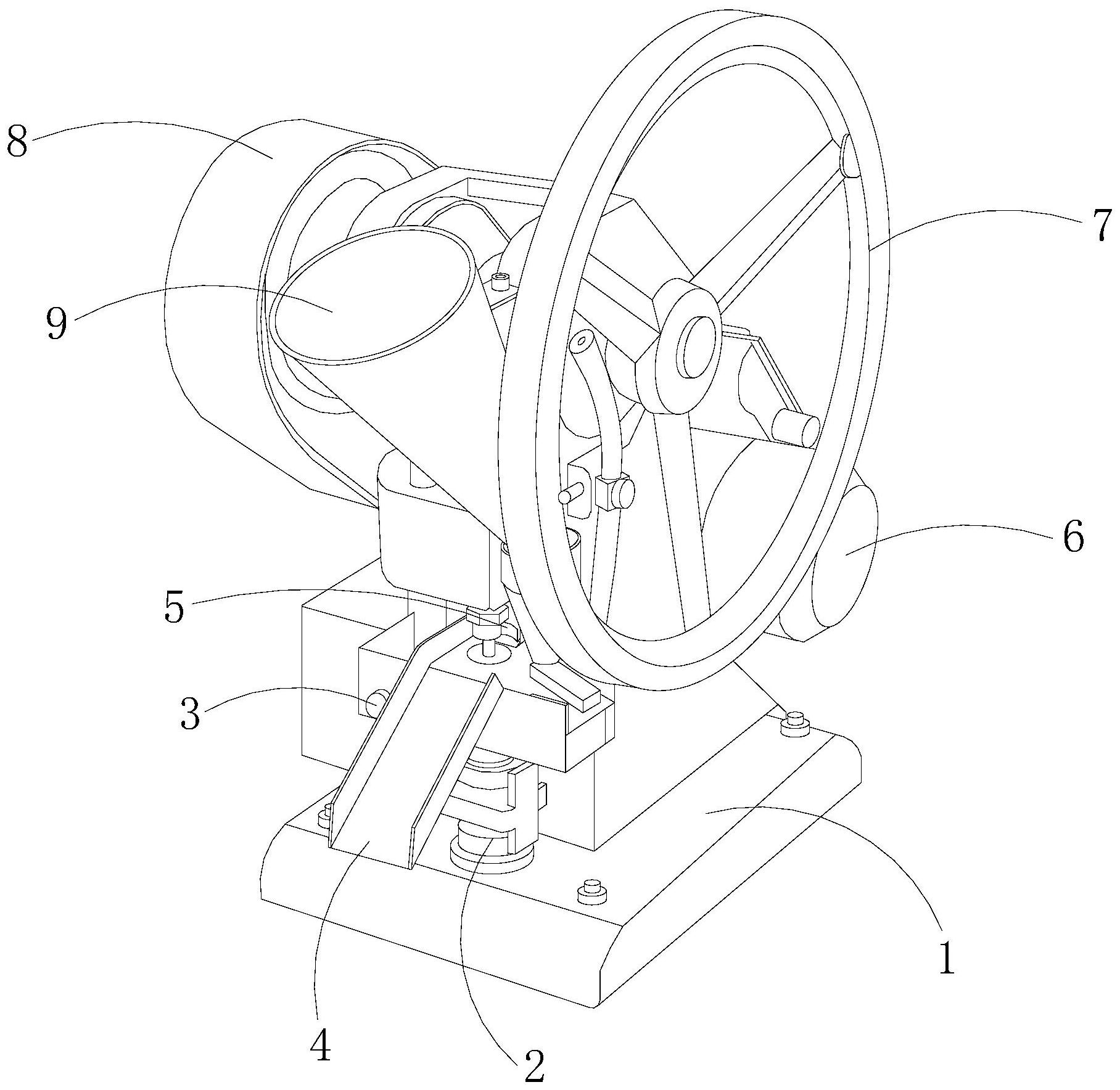 8
7
9
6
5
3
1
4
2