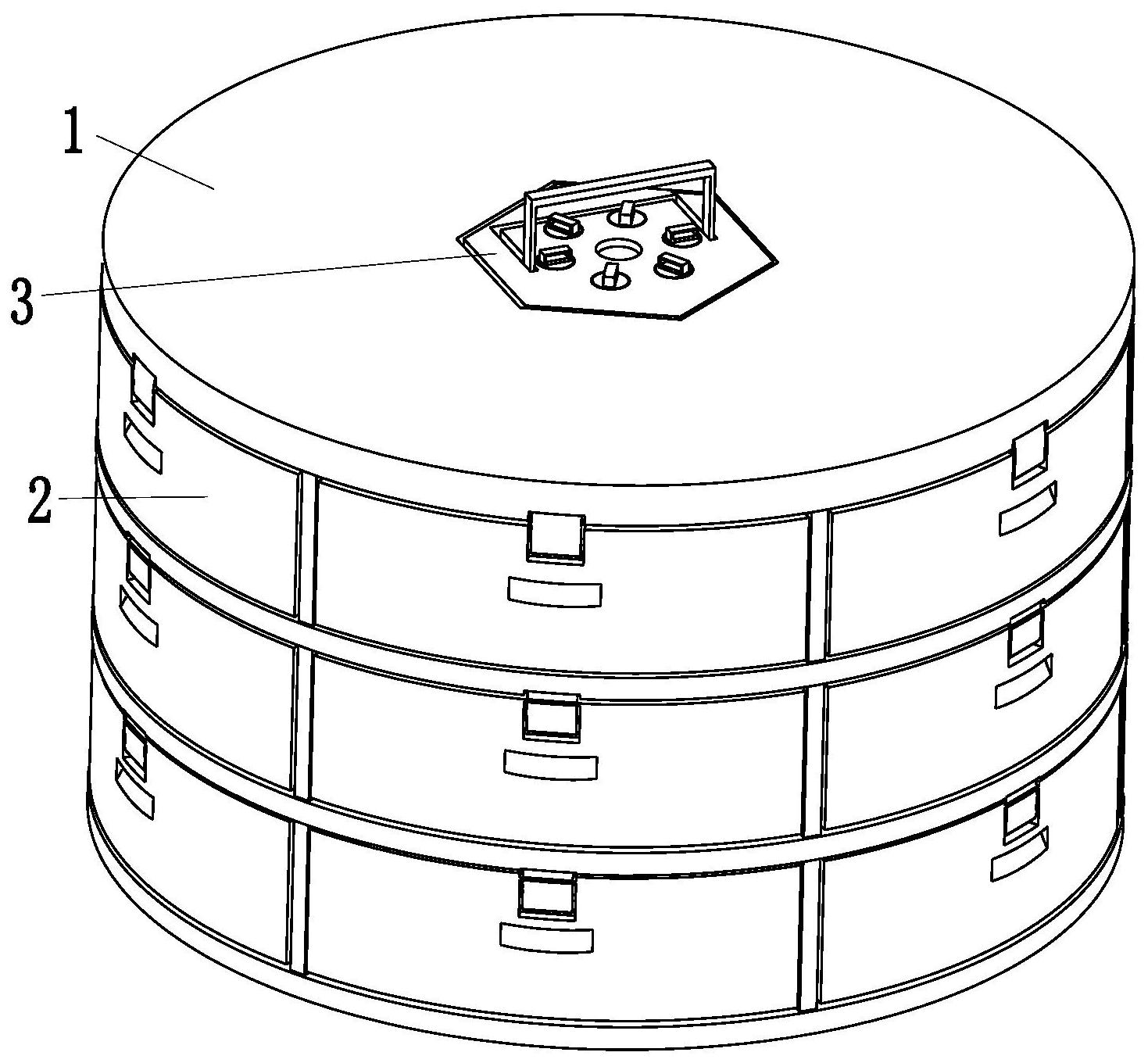 1
3
2