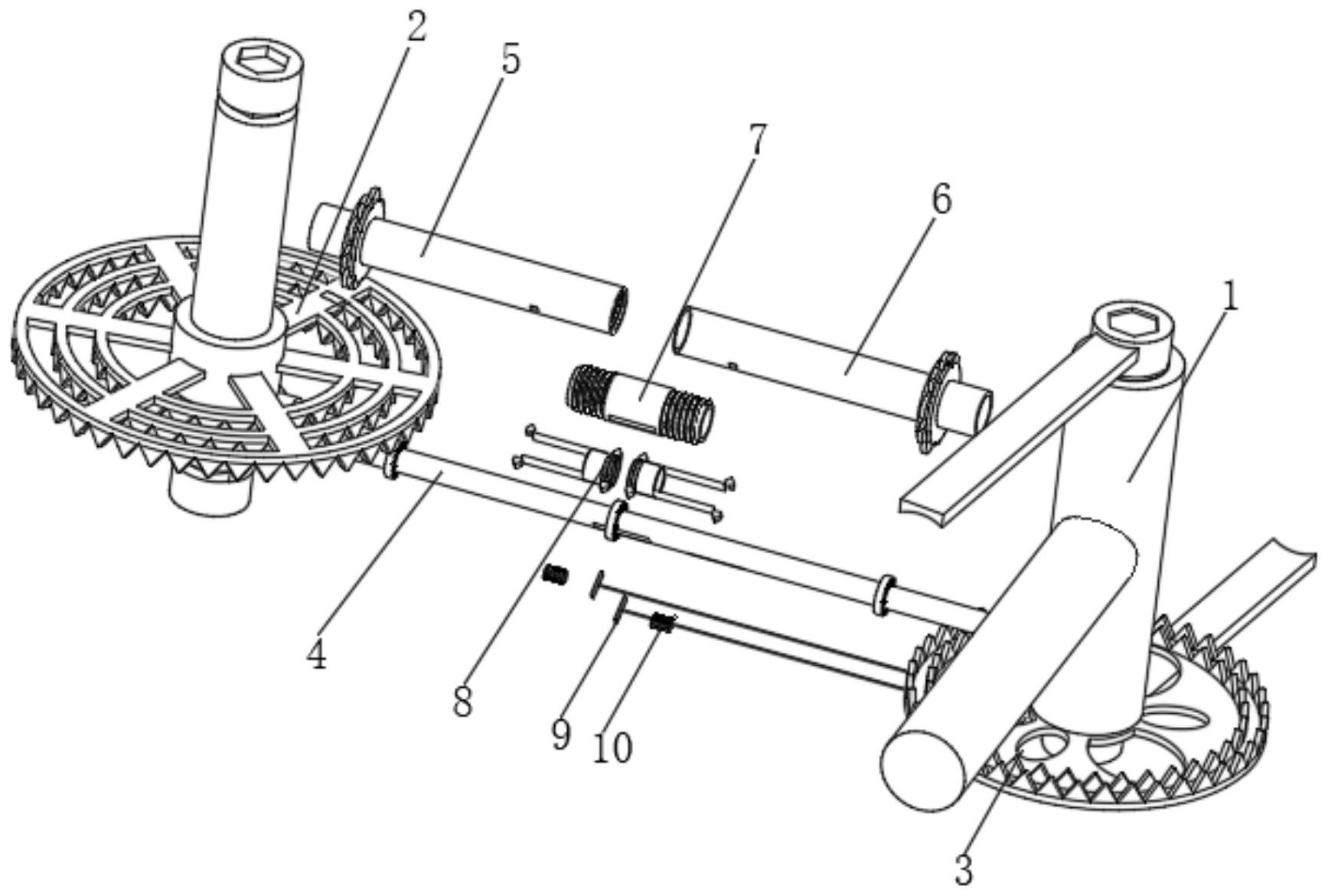 2
5
7
6
1
4
8
9
10
3