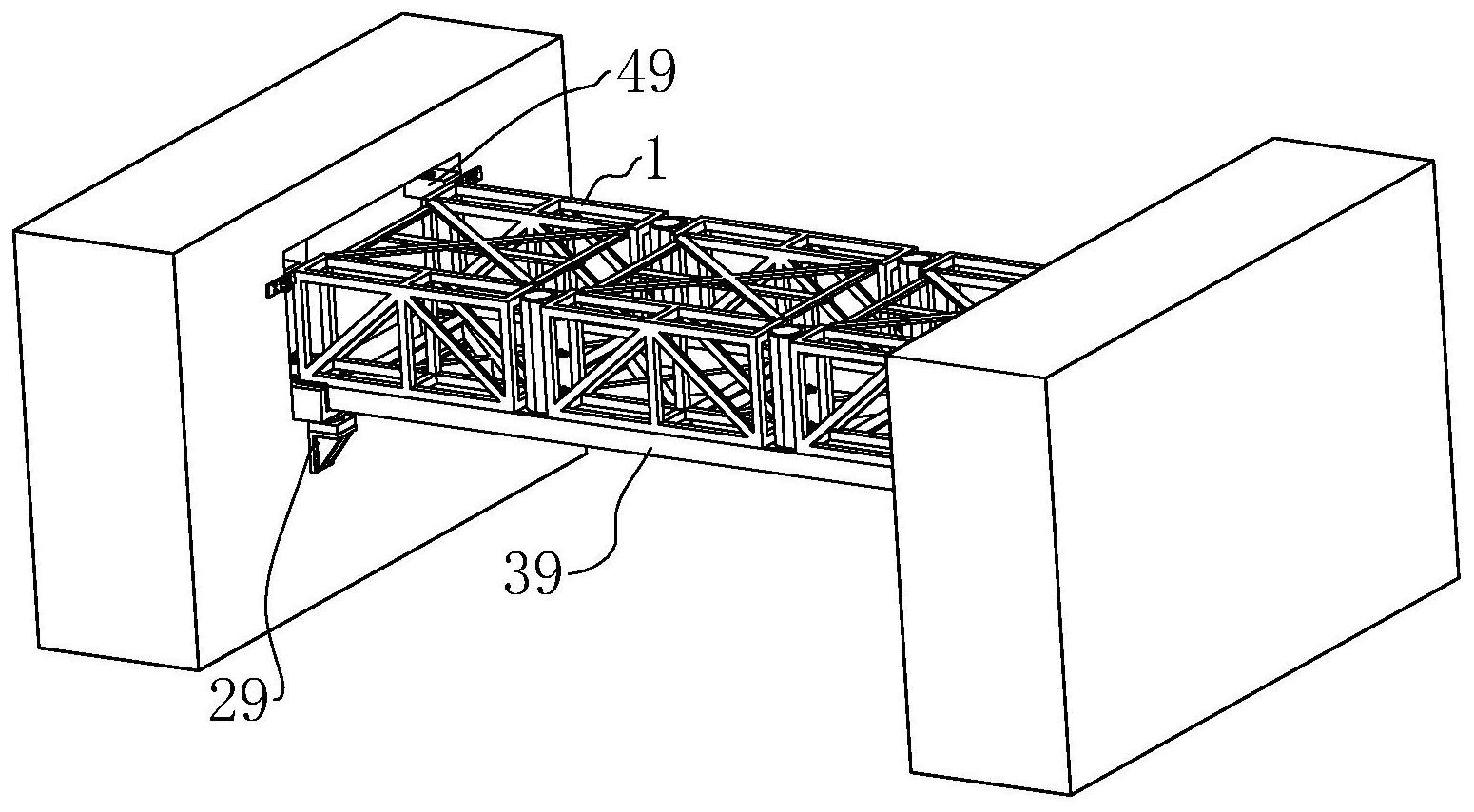 49
1
39
29