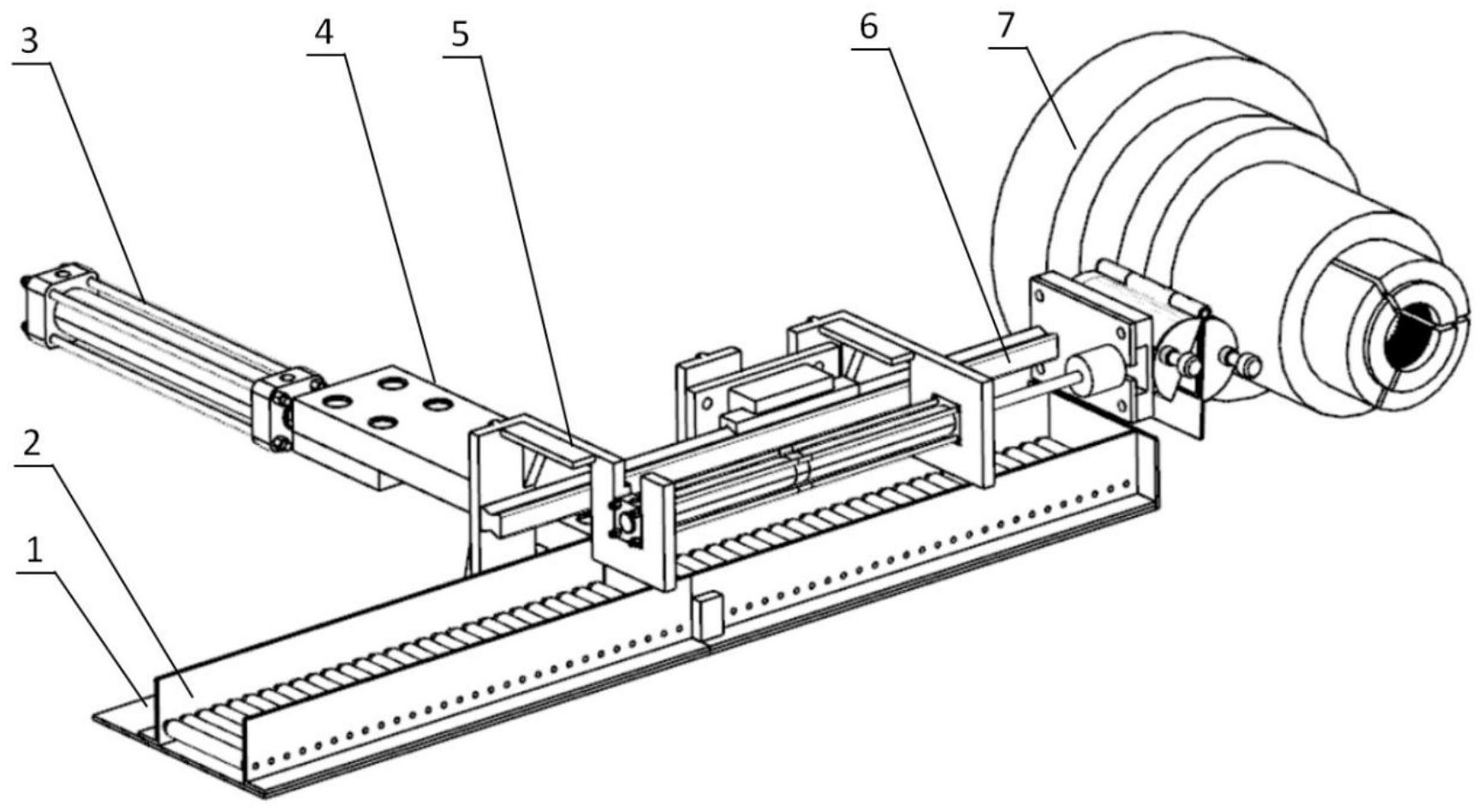 3
4
5
6
7
2
1