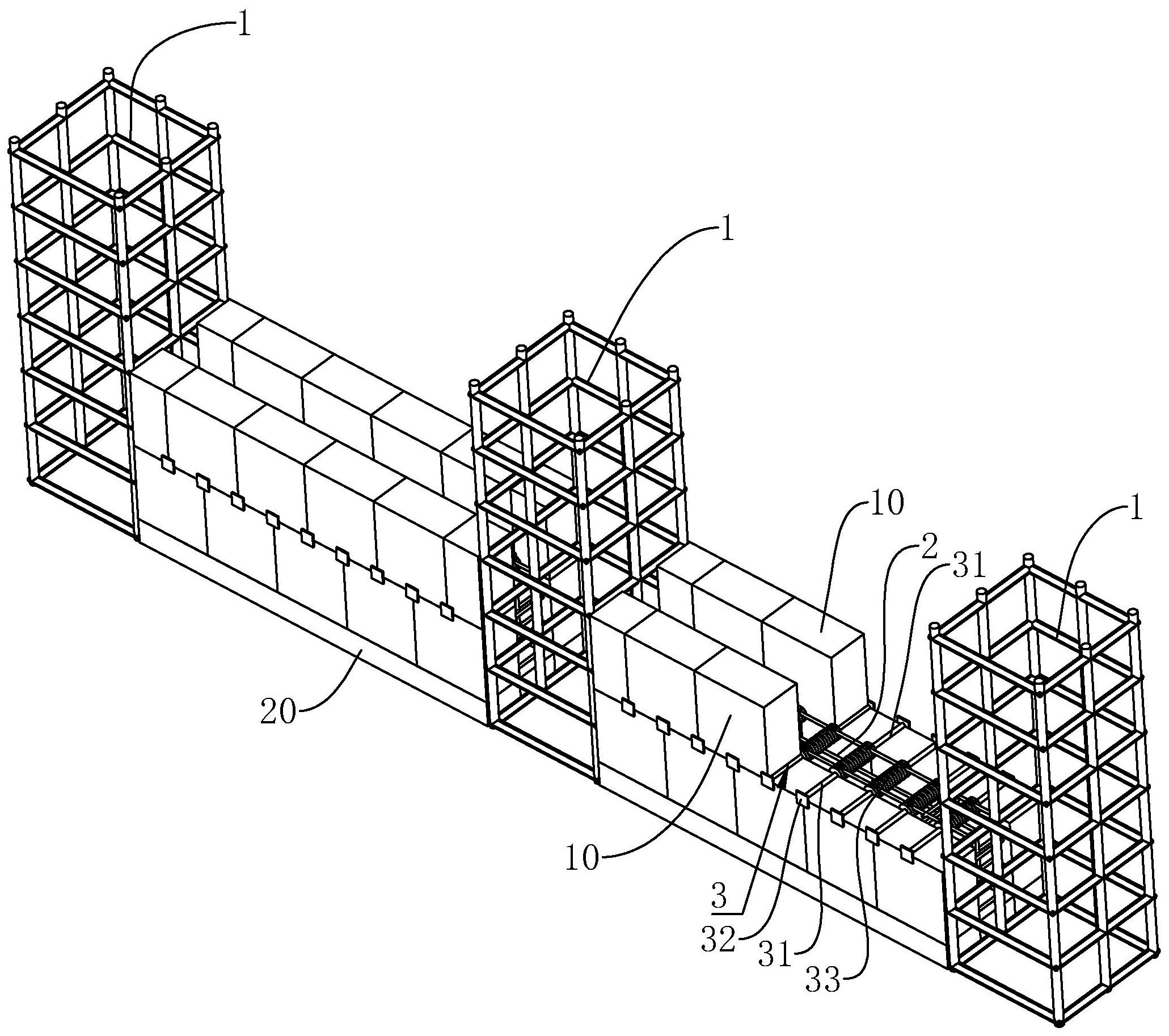 1
1
10
1
2
31
20
10
3
32
31
33