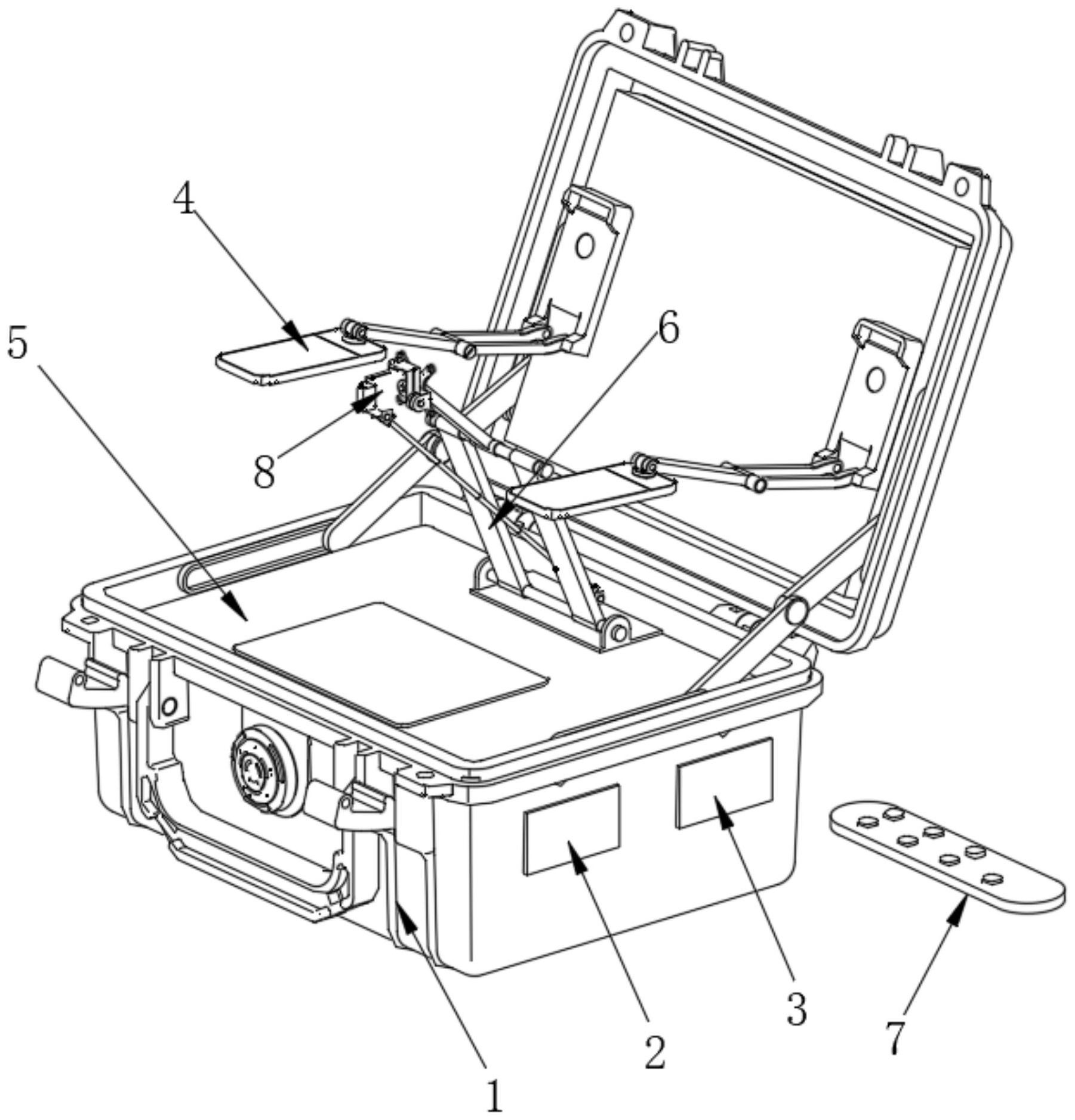 4
5
6
8
1
2
3
7