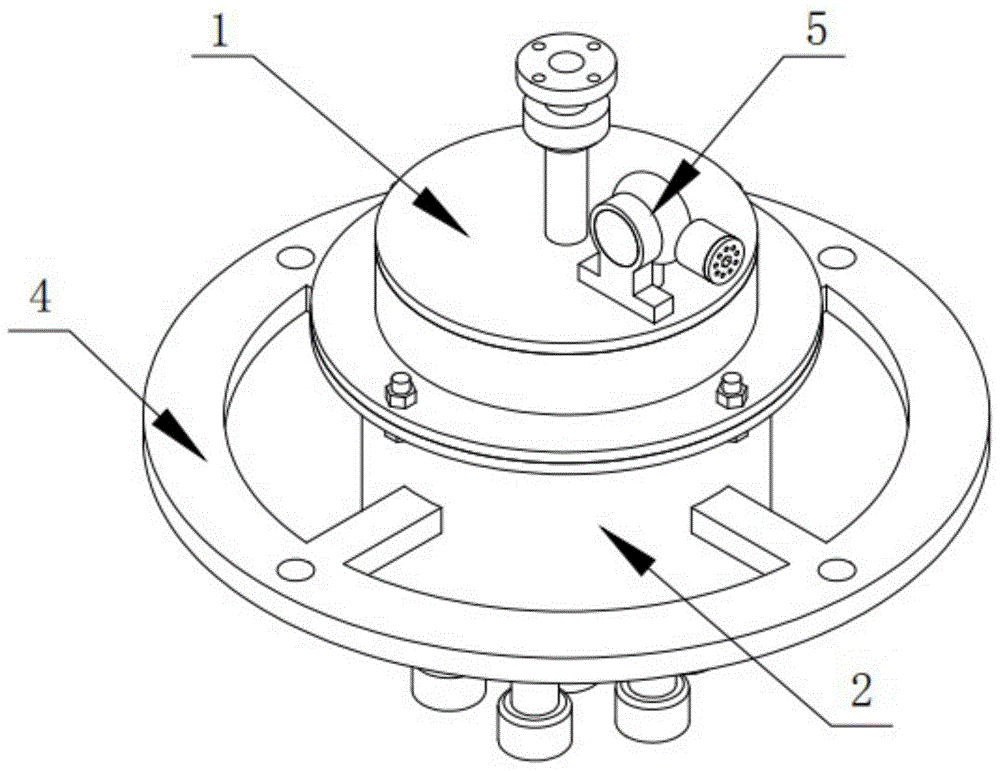 1
5
4
2