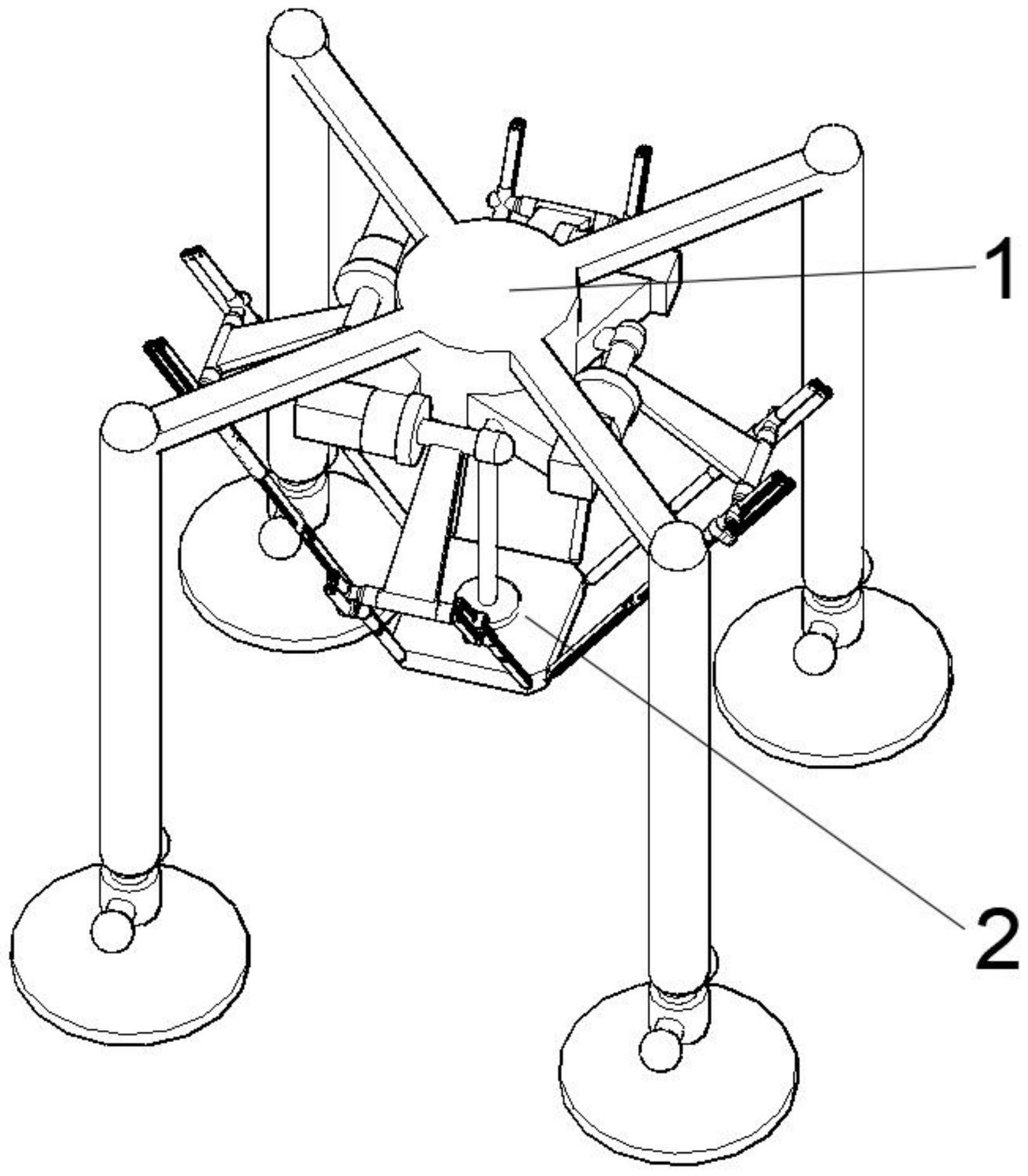 1

2