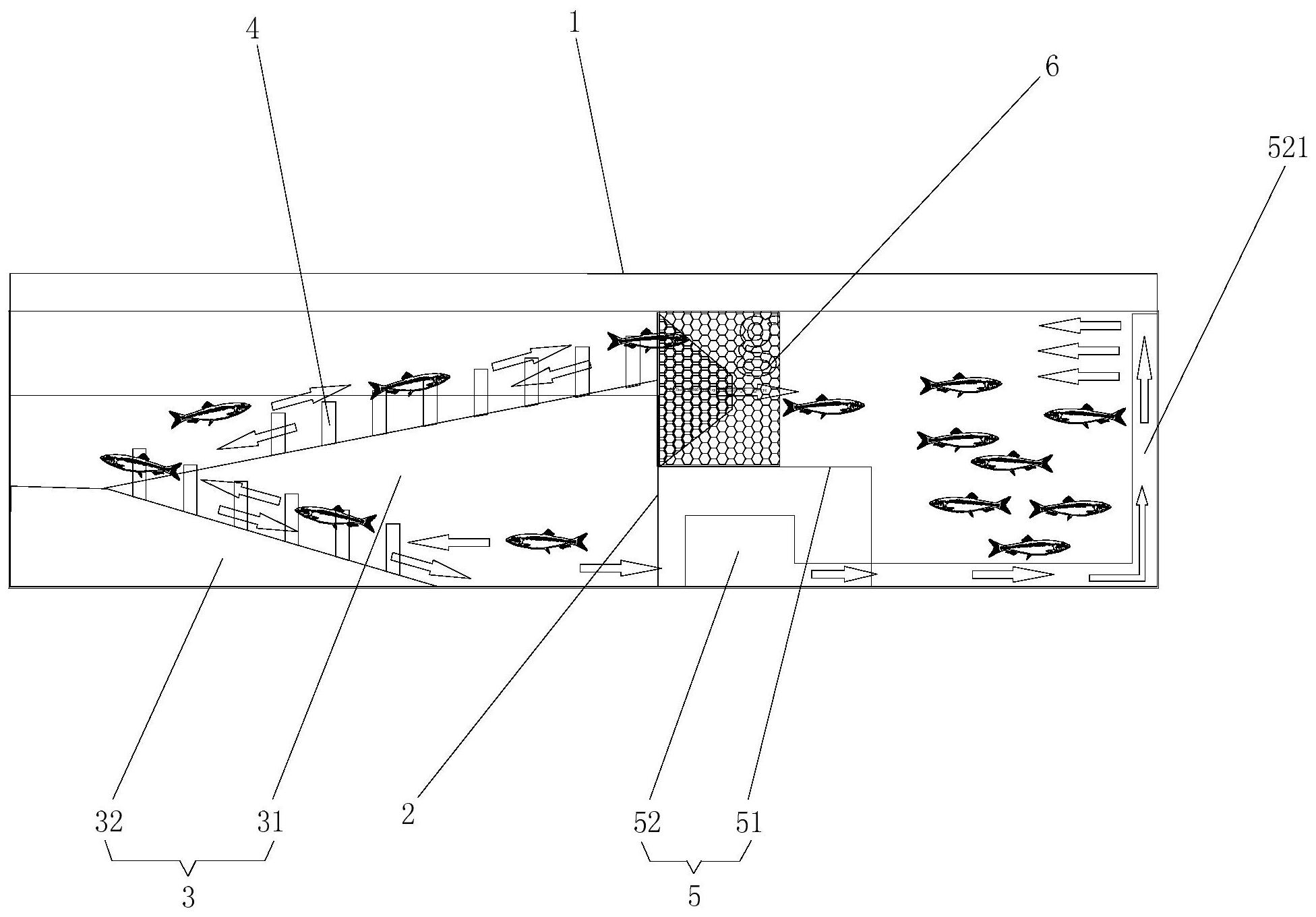 4
1
6
521
32
31
2
52
51
3
5