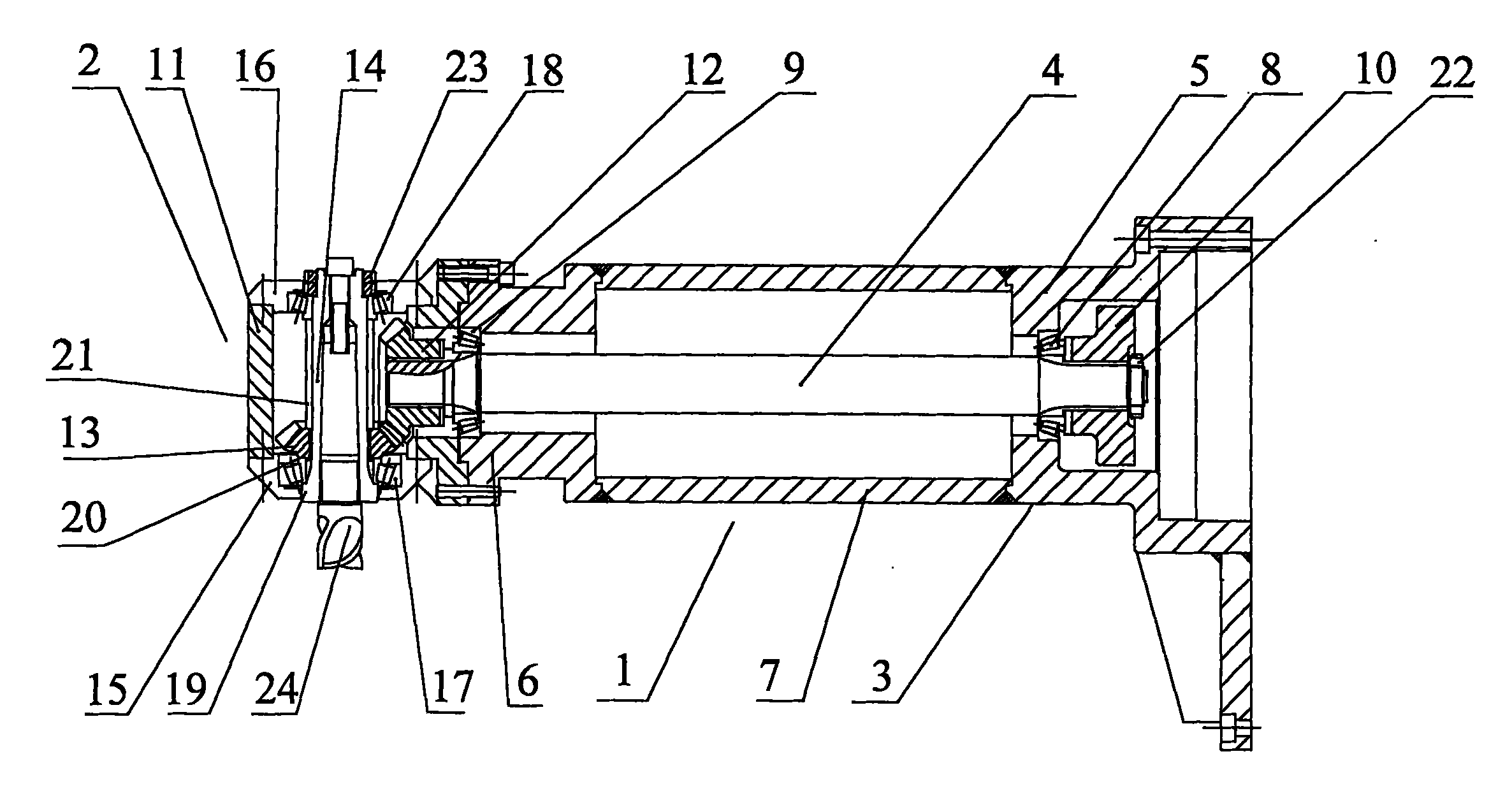 2 11 16 14 23 18 12 9 4 5 8 10 22

21

13

20

15 19 24 17 6 1 7 3