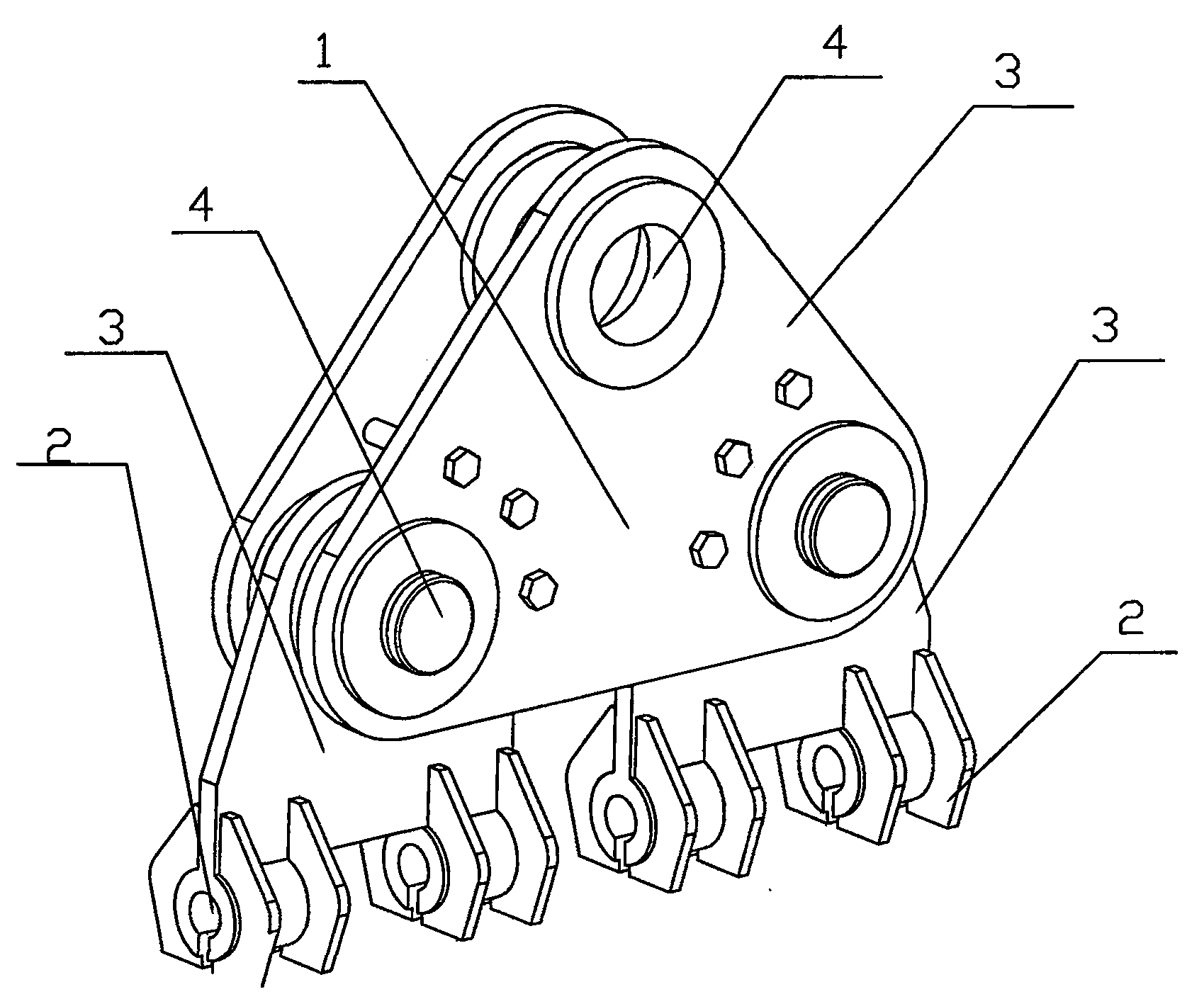 1
4
3
4
3
3
2
2