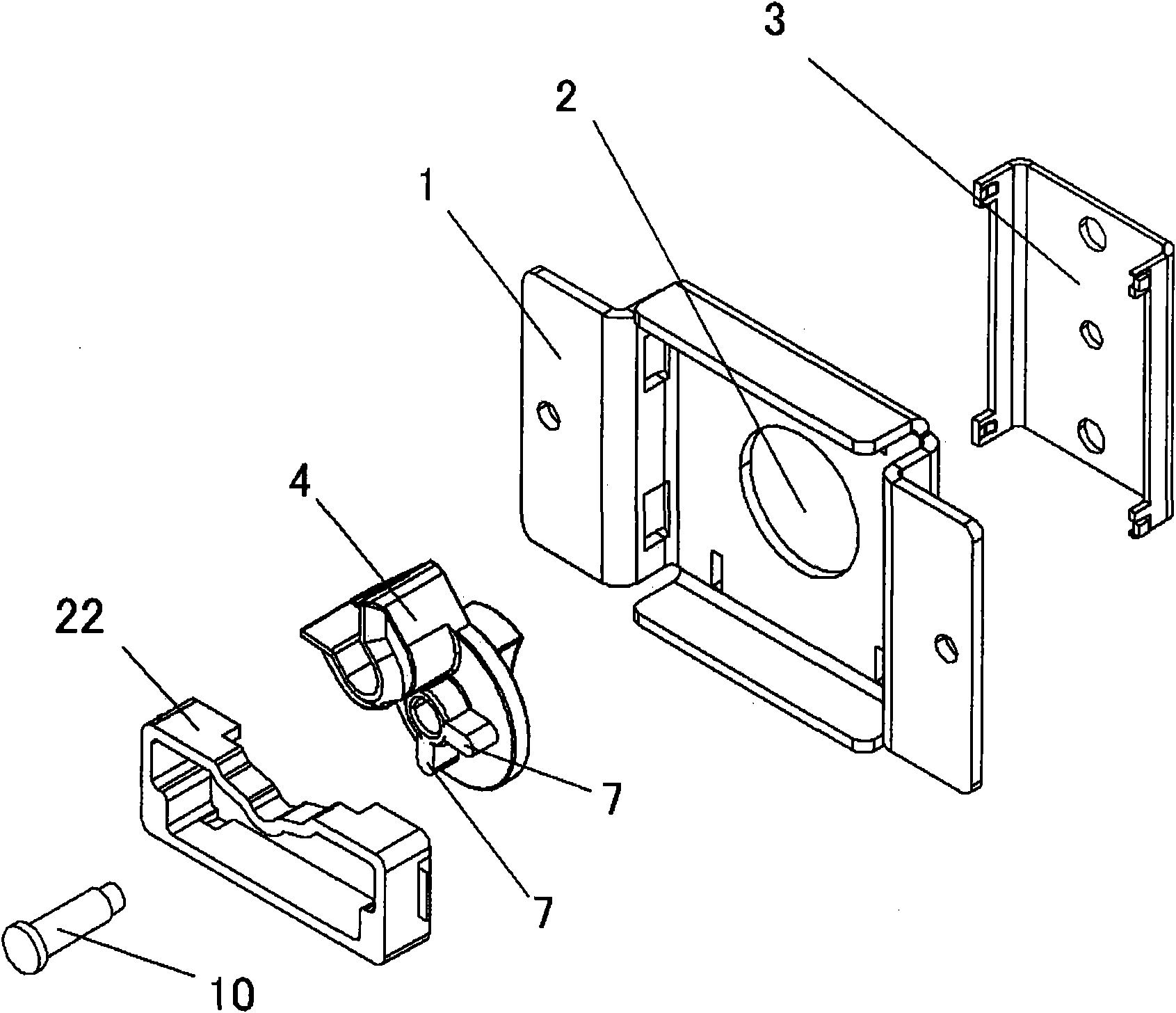 3
2
1
4
22
7
7
10