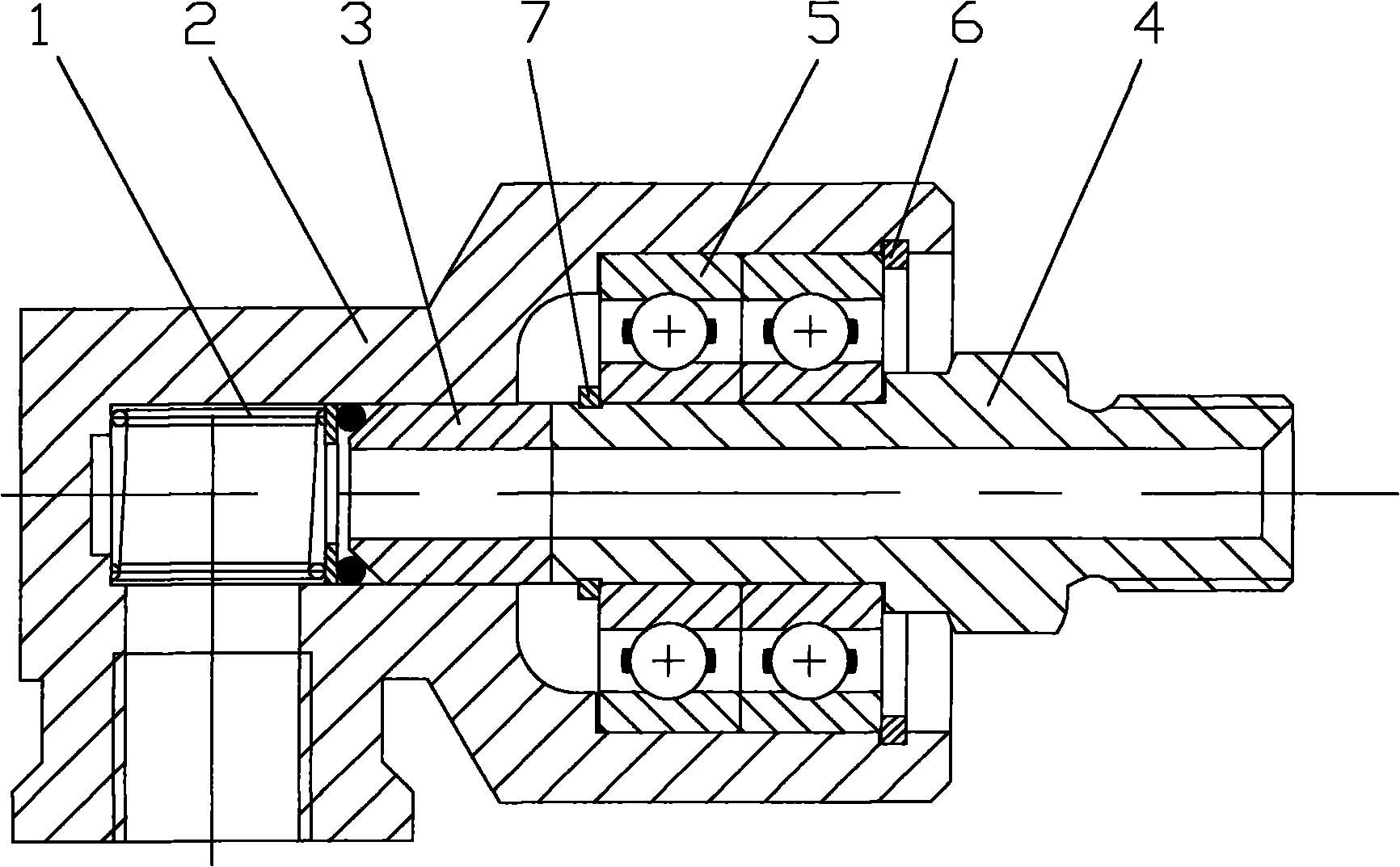 1 2 3 7 5 6 4