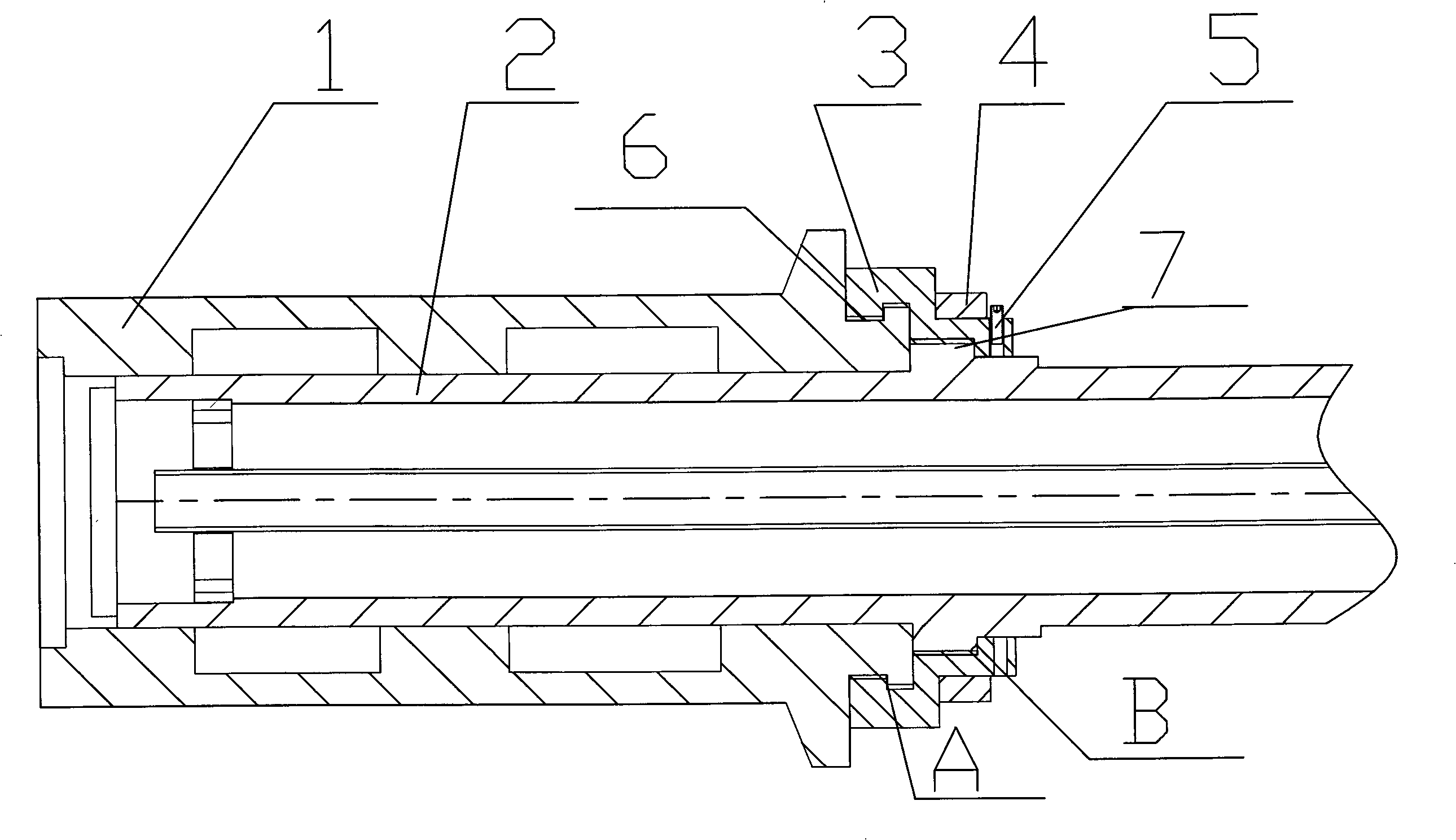 1
2
3
4
5
6
7
B
A