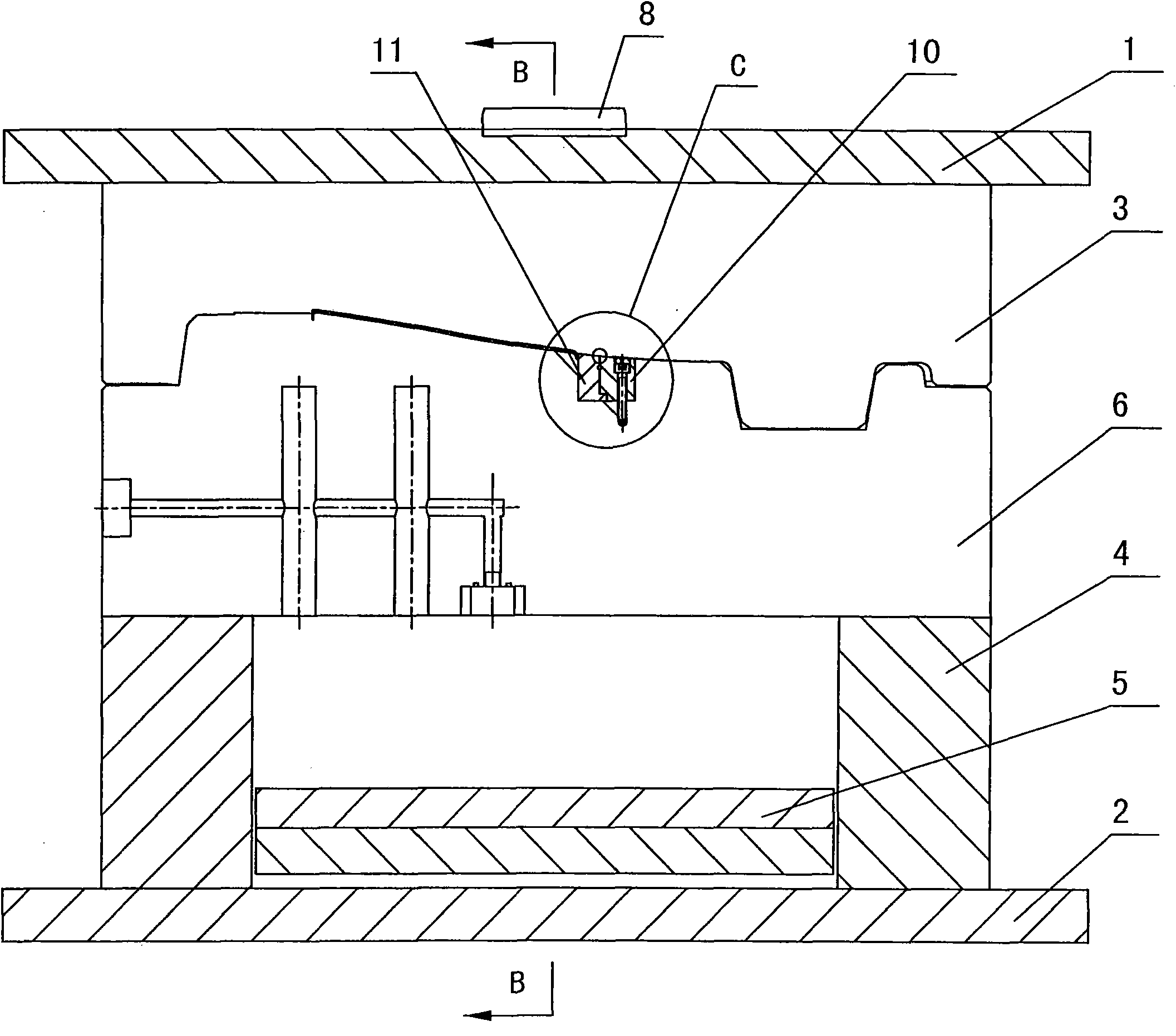 8
11
B
C
10
1
3
6
4
5
2
B