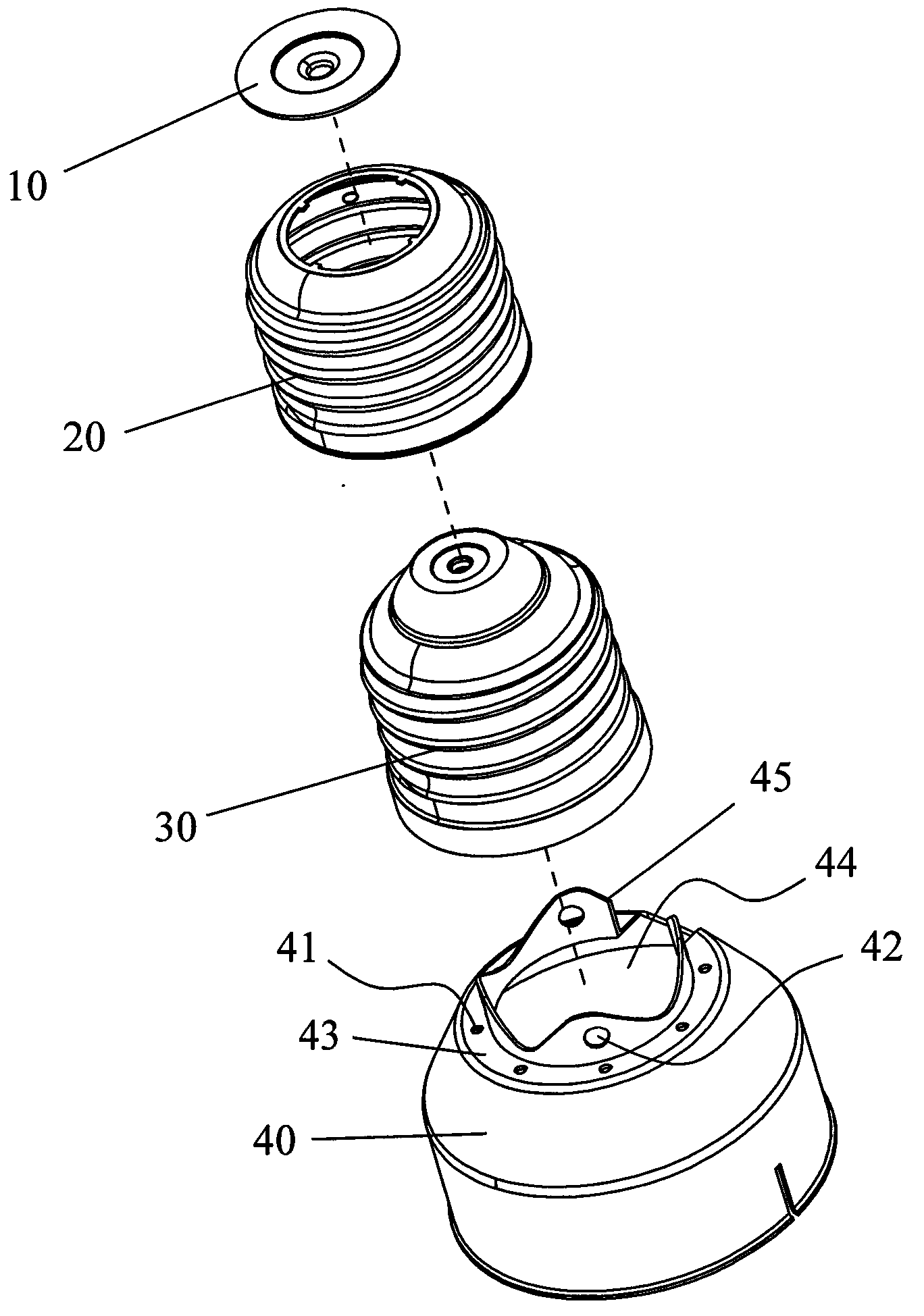 10

20

30

45

44

41

42

43

40