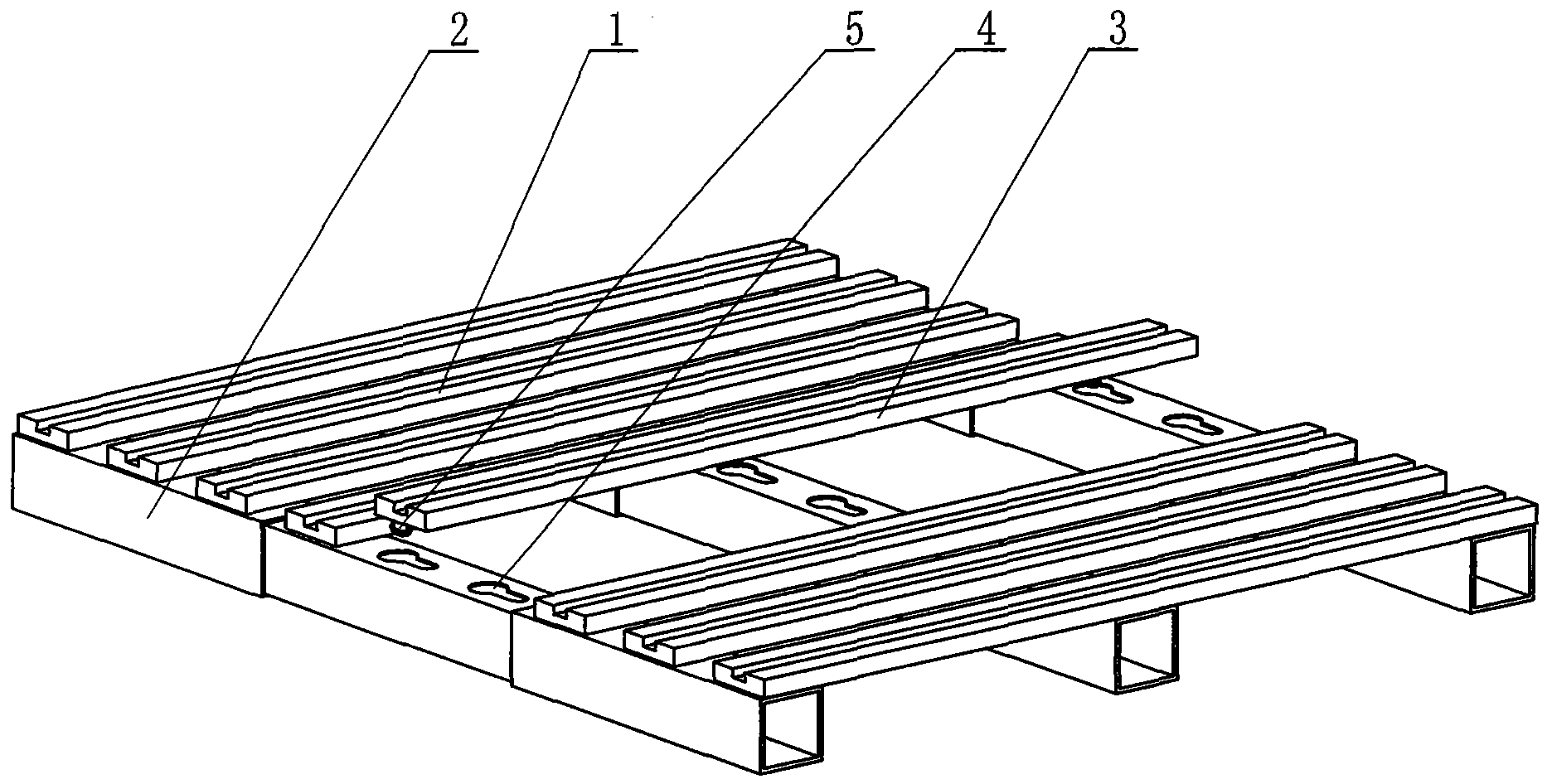 2 1 5 4 3