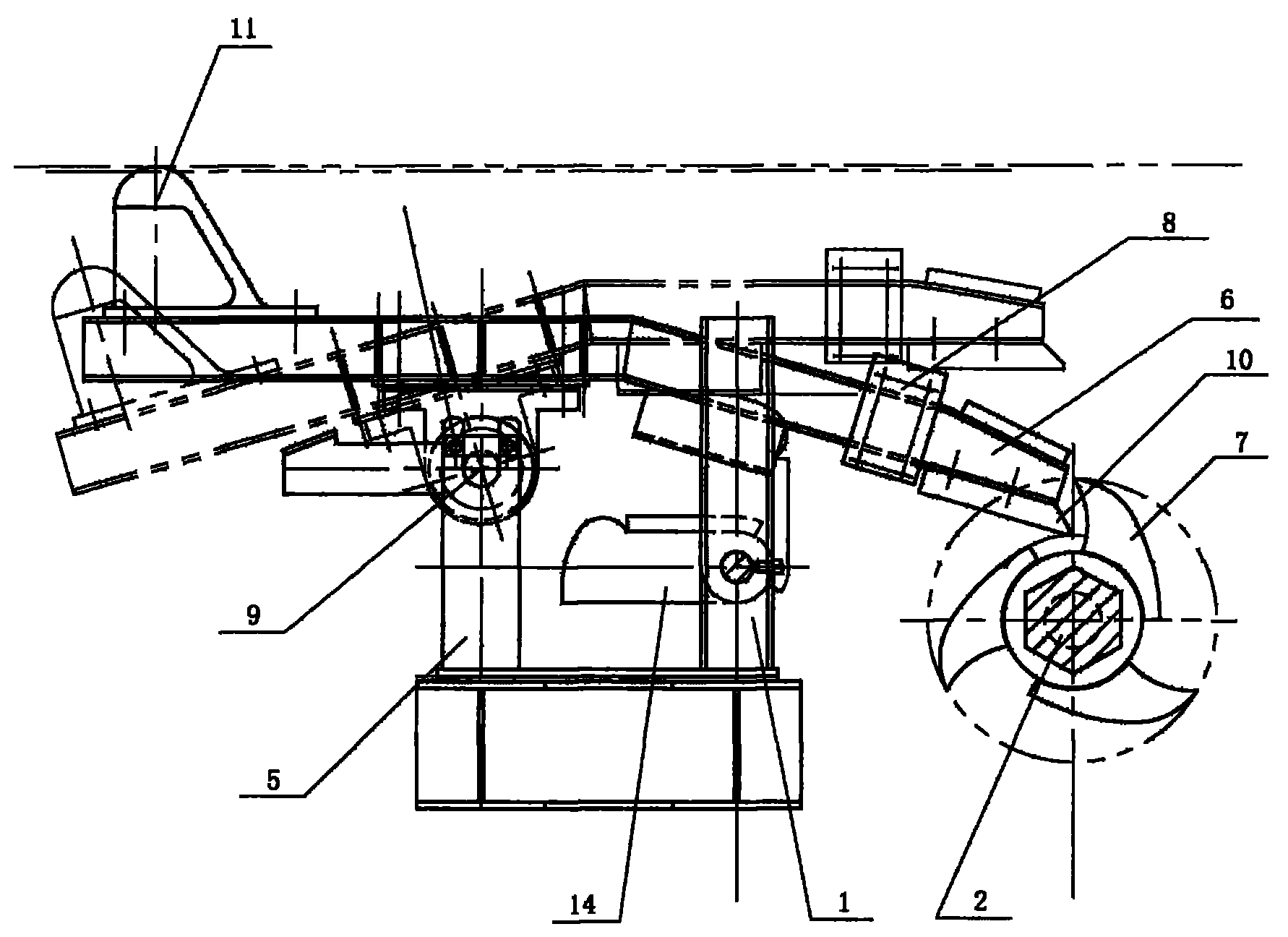 11
8
6
10
7
9
5
14
1
2