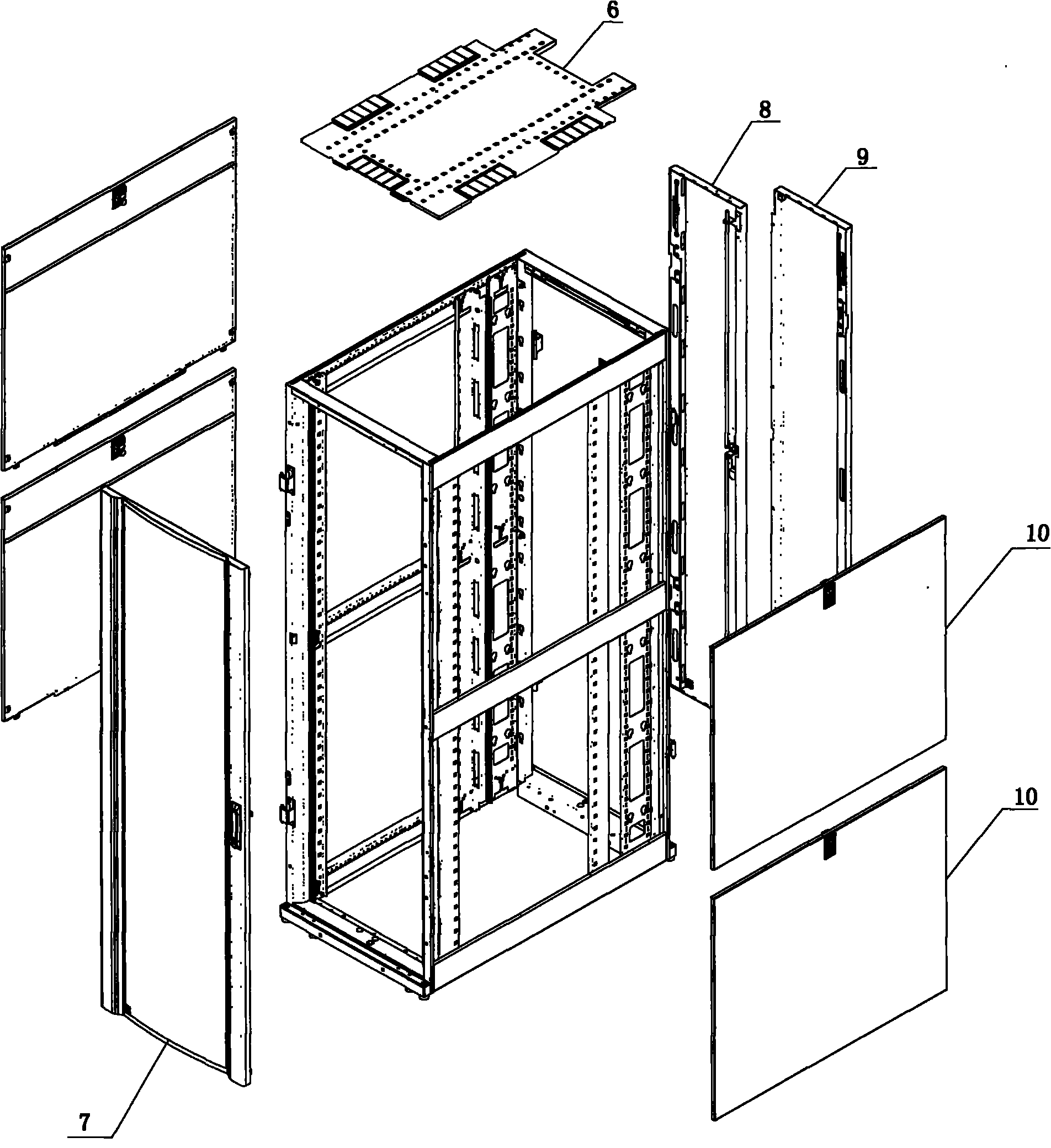 6

8

9

10

10

7