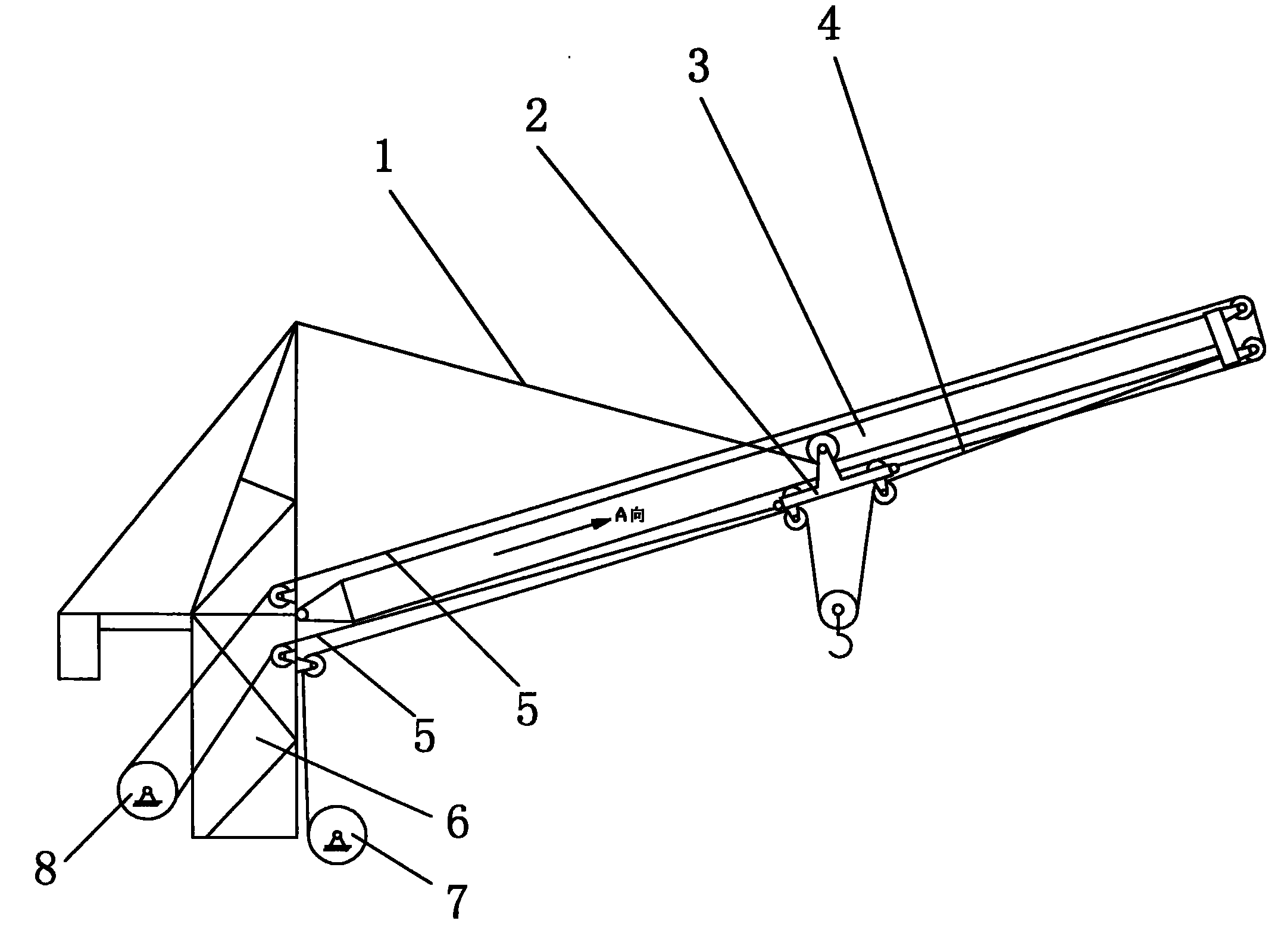 4
3
2
1
A向
5
5
6
8
7