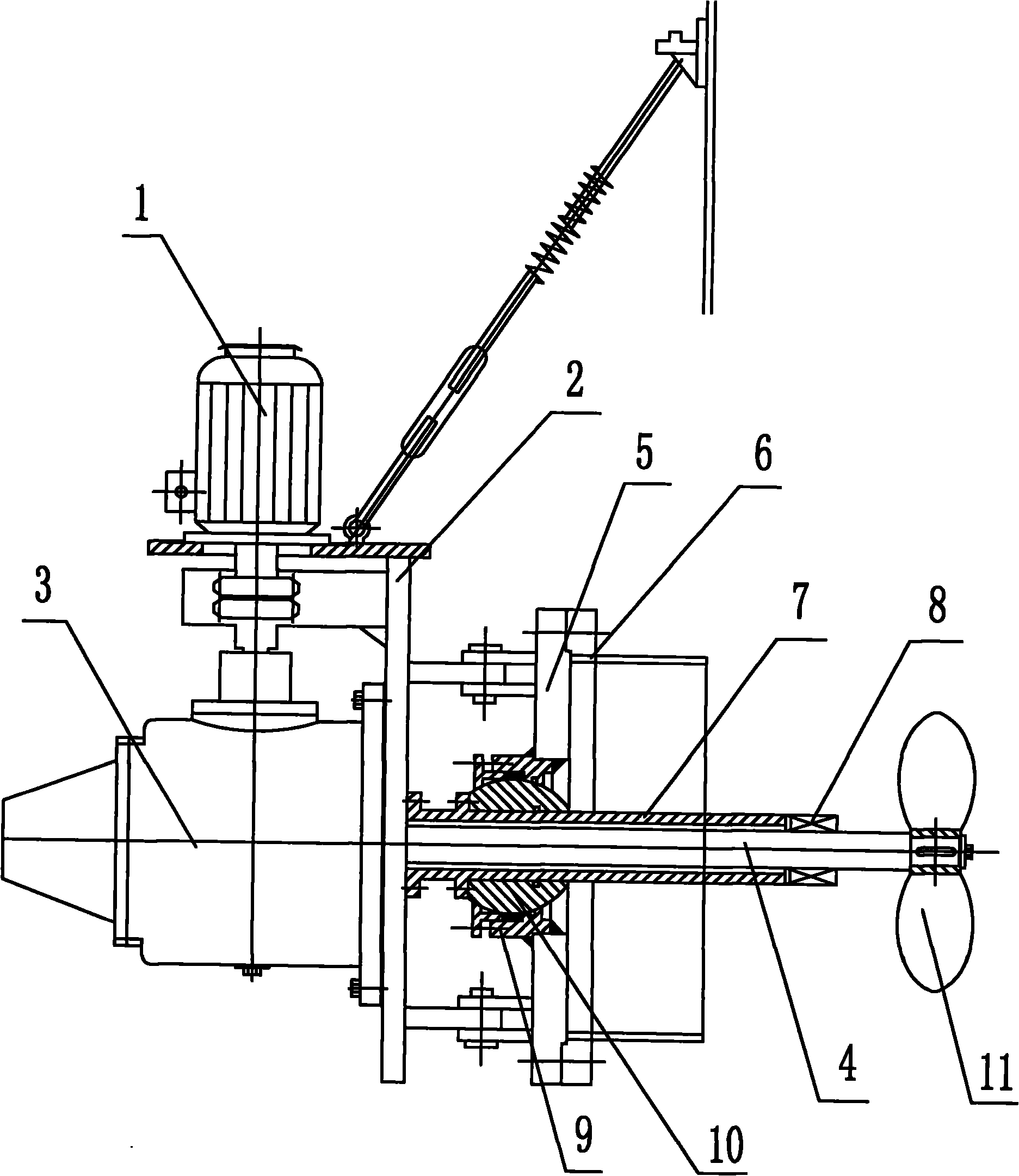 1
2
5
6
3
7
8
4
11
9
10