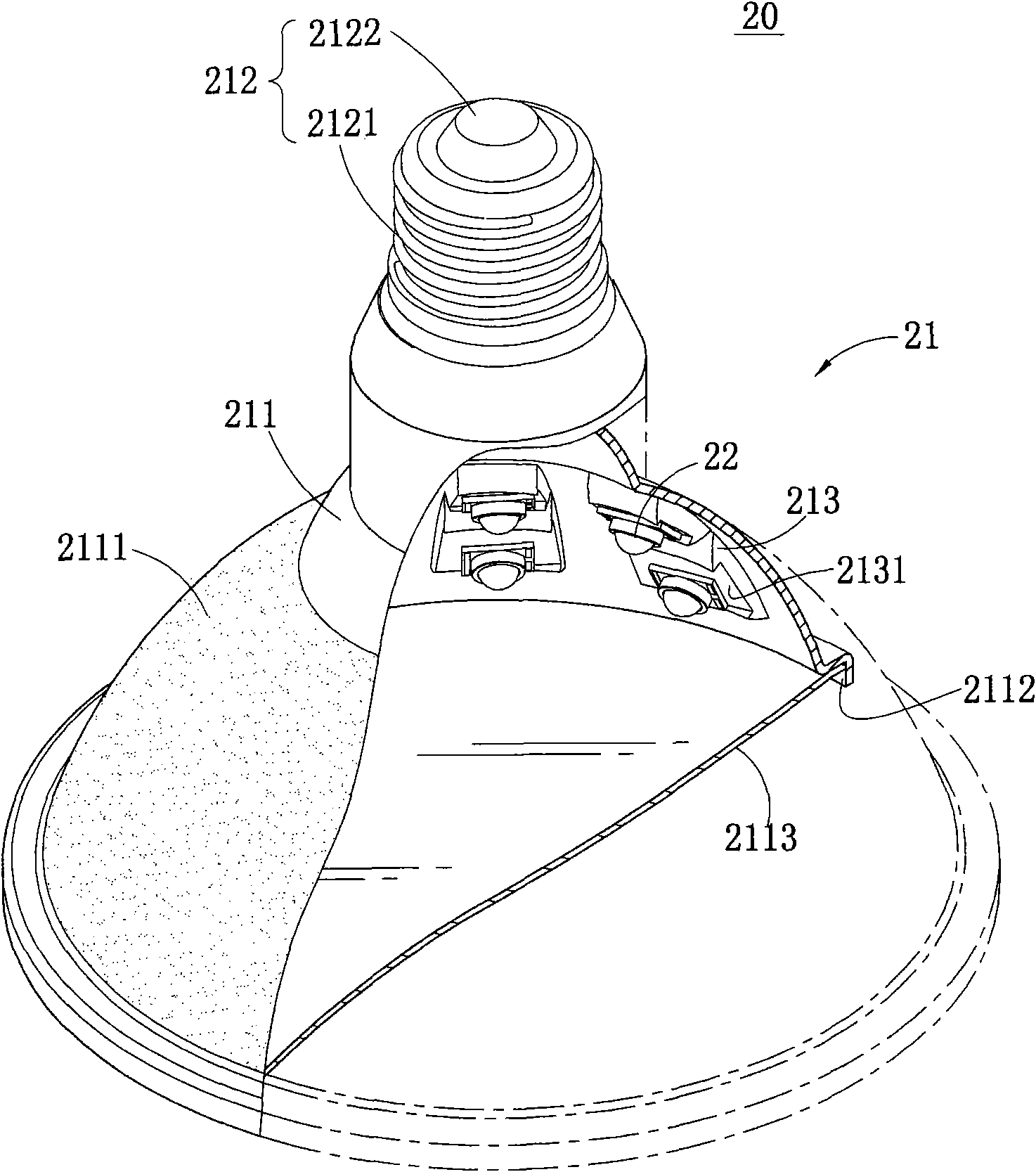 20

212

2122

2121

21

211

22

213

2111

2131

2112

2113