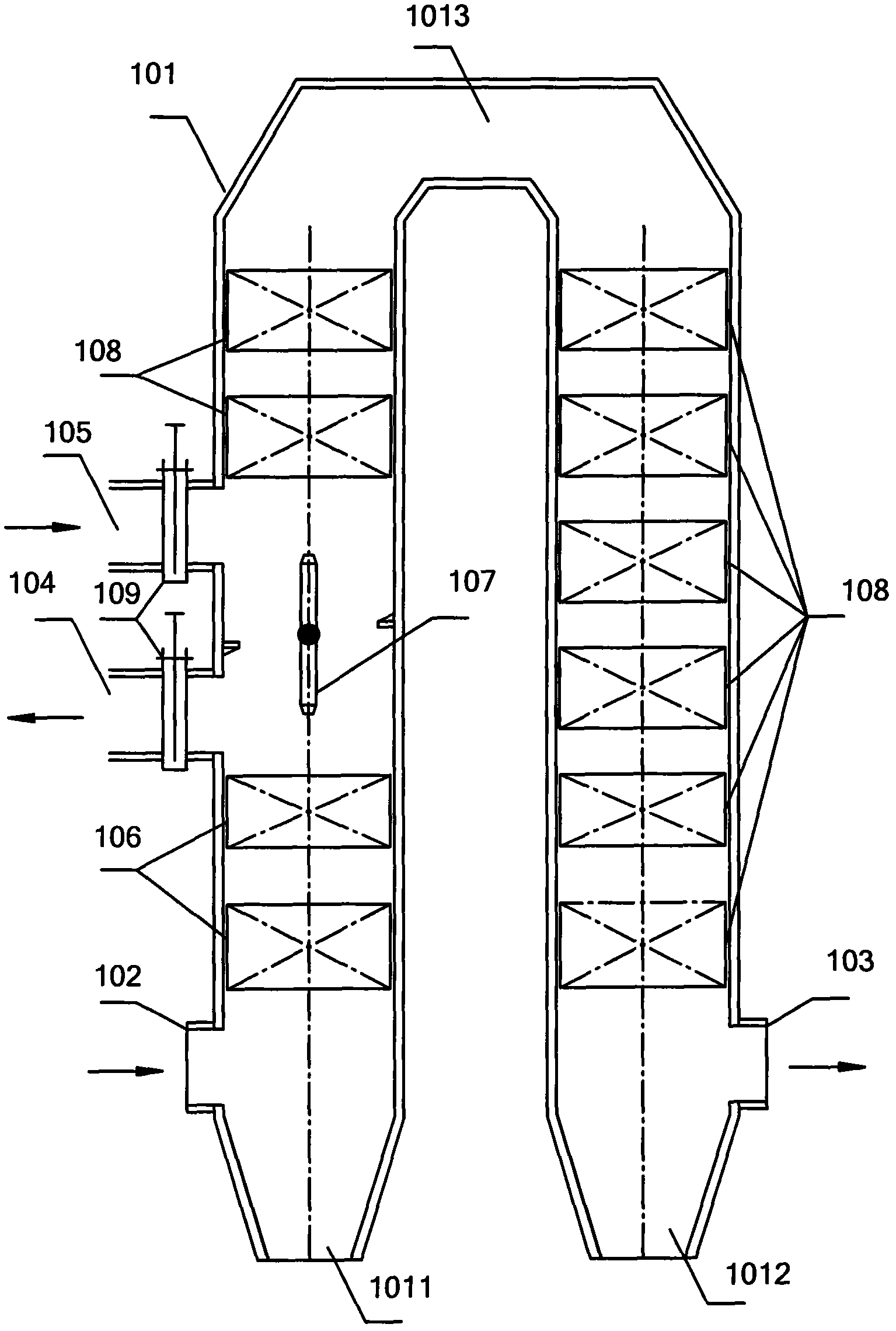 1013
101
108
105
104
109
107
108
106
102
103
1011
1012