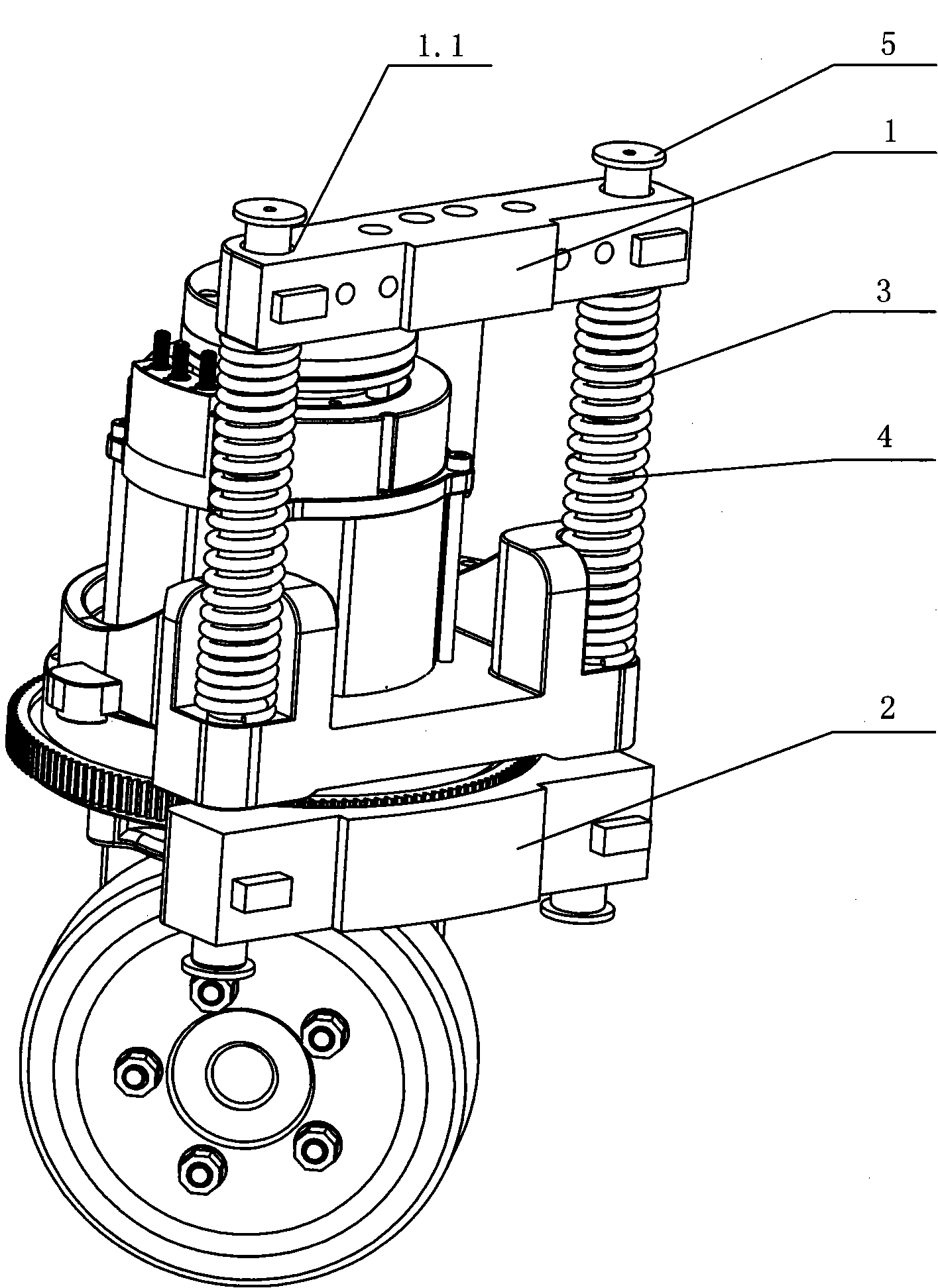 1.1

5

1

3

4

2