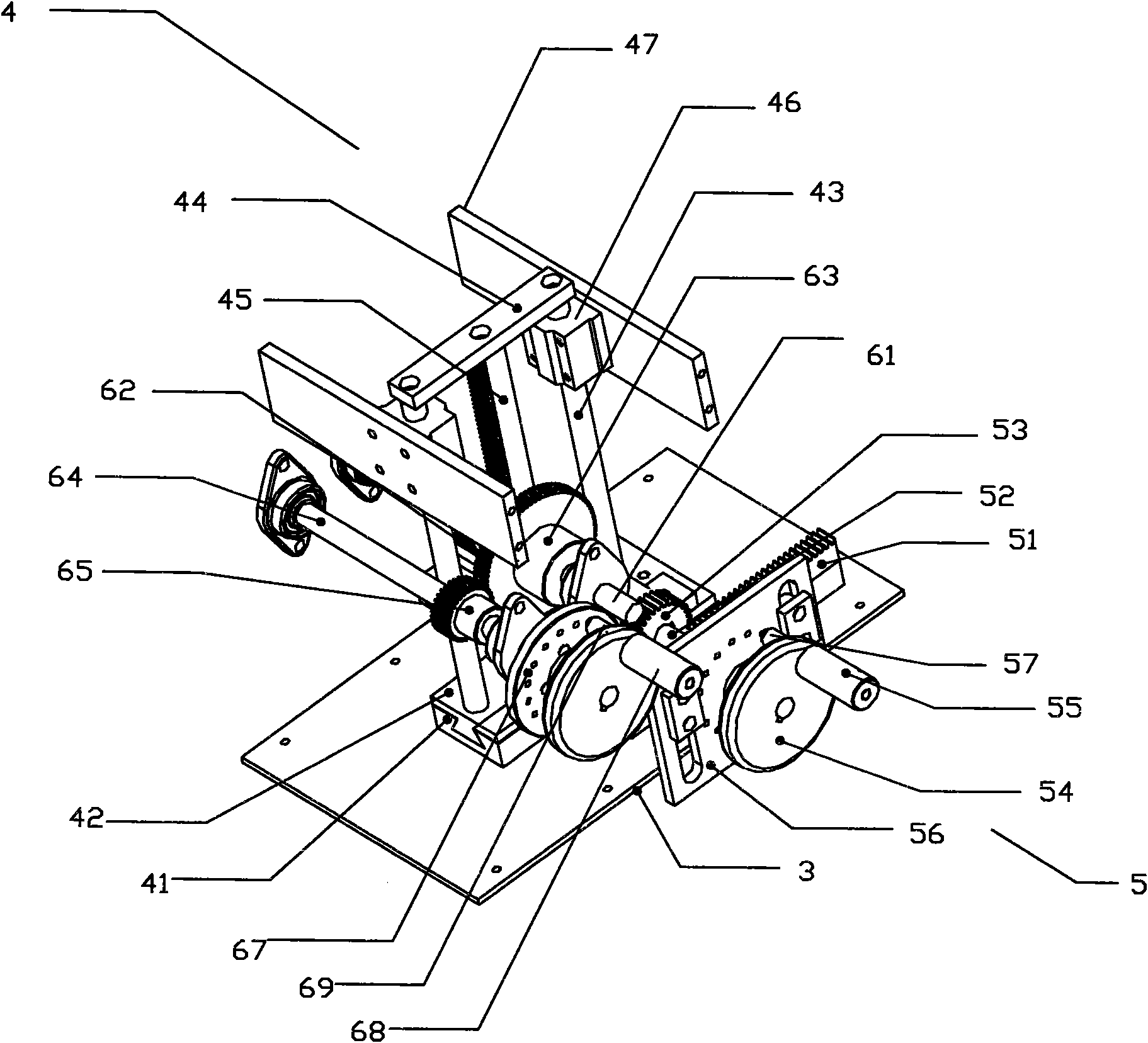 4
47
46
44
43
63
45
61
62
53
64
52
51
65
57
55
54
42
56
41
3
5
67
69
68