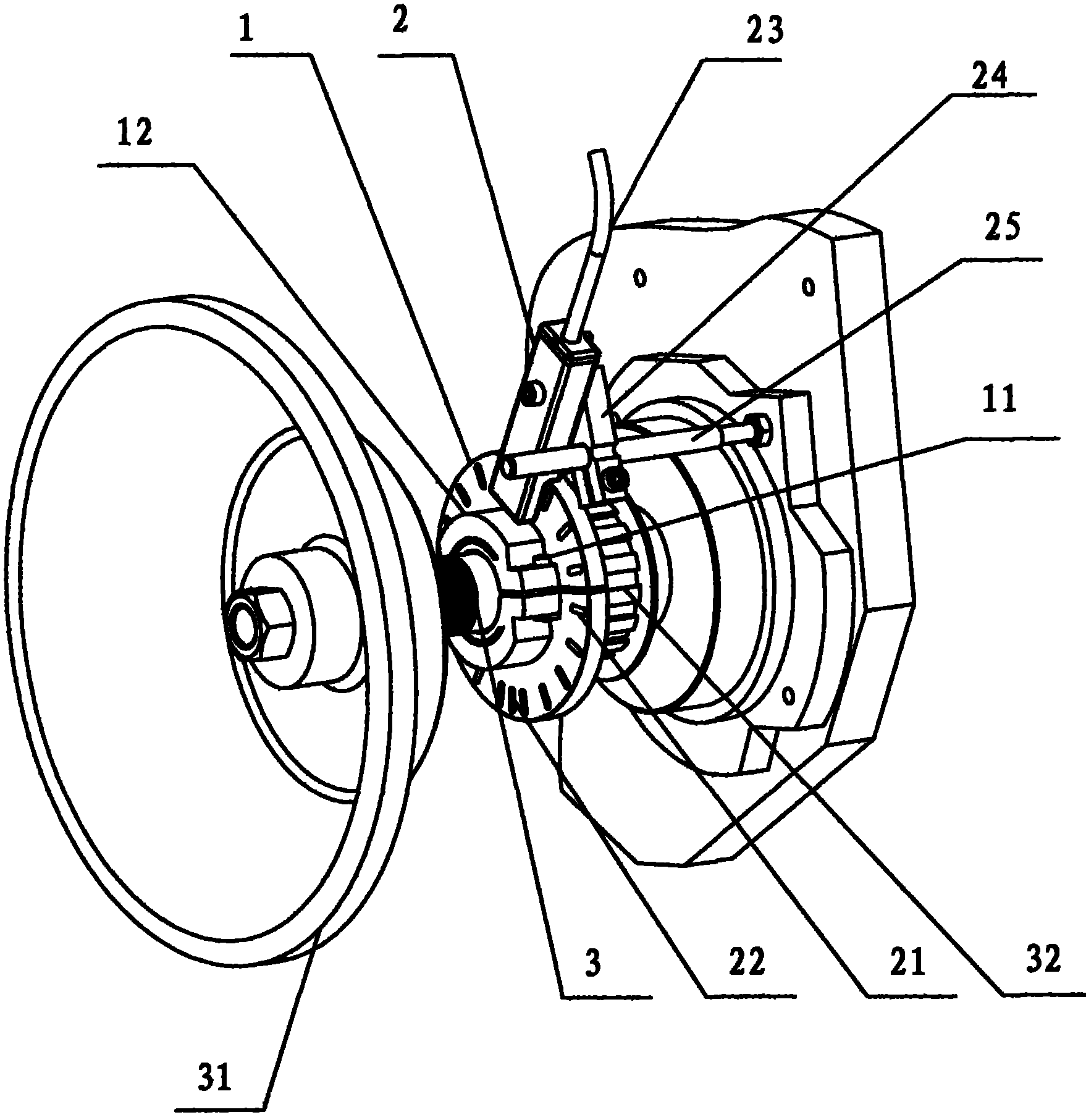 1
2
23
24
12
25
11
3
22
21
32
31