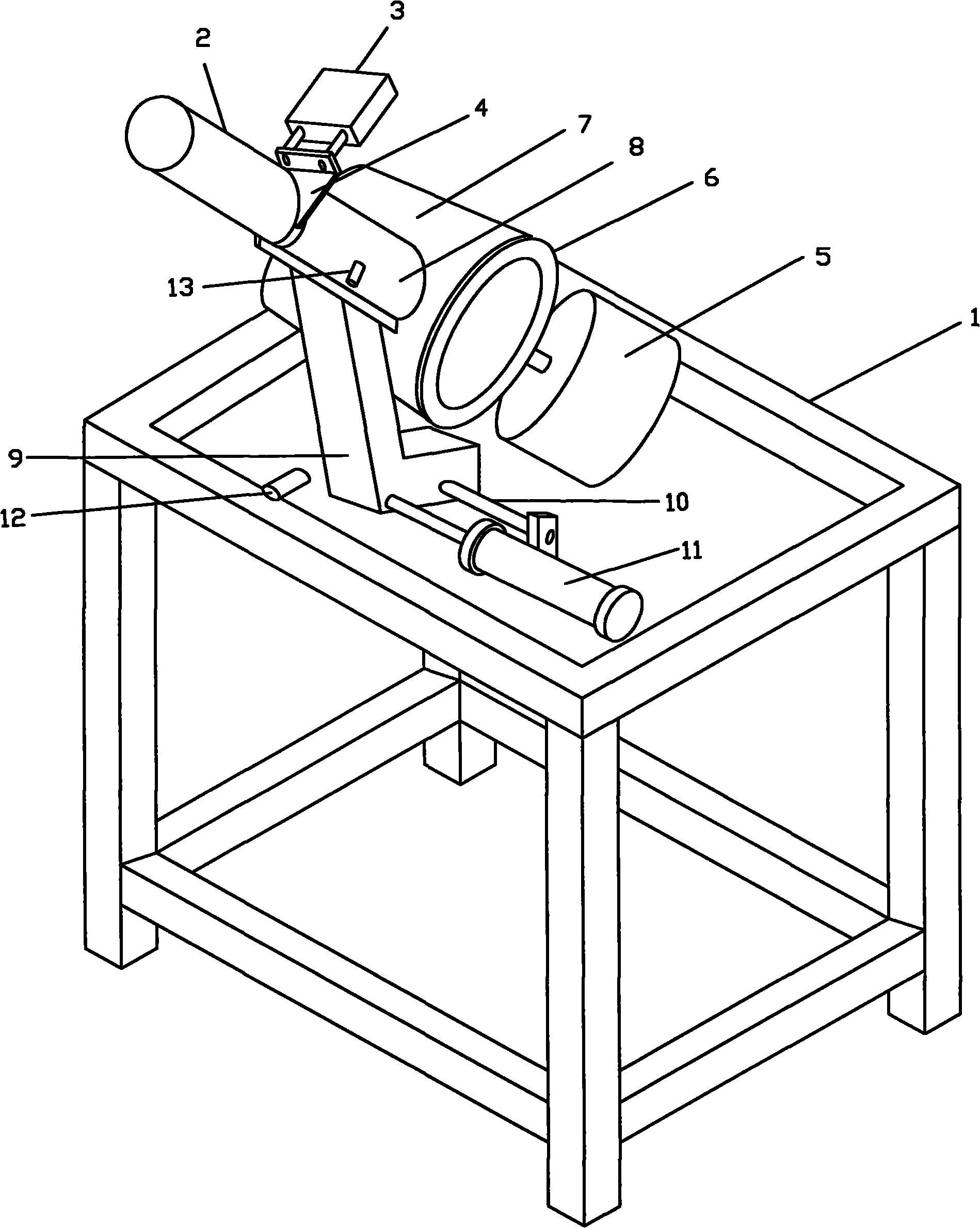 3
2
4
7
8
6
5
1
13
9
12
10
11