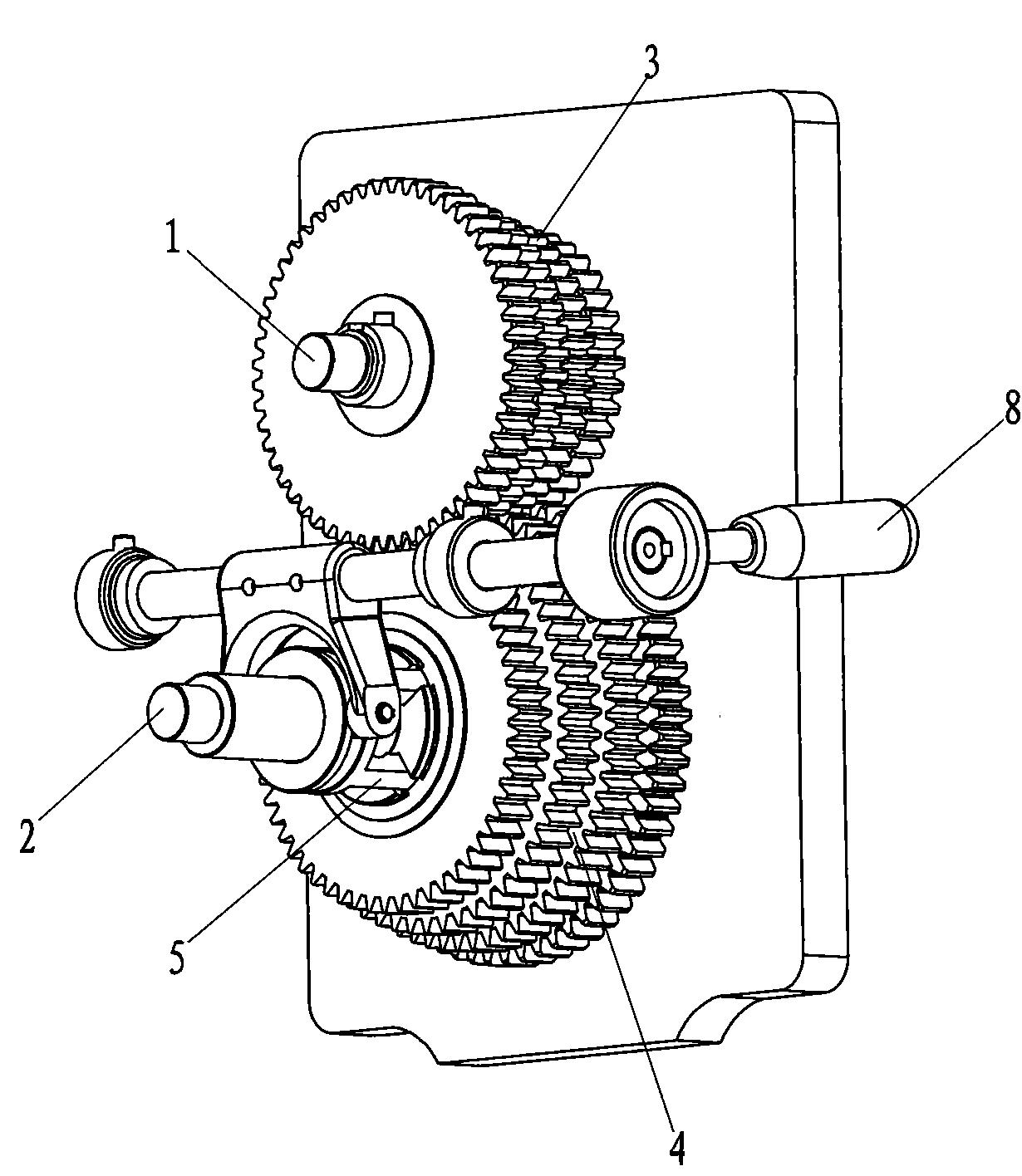 3
1
8
2
5
4